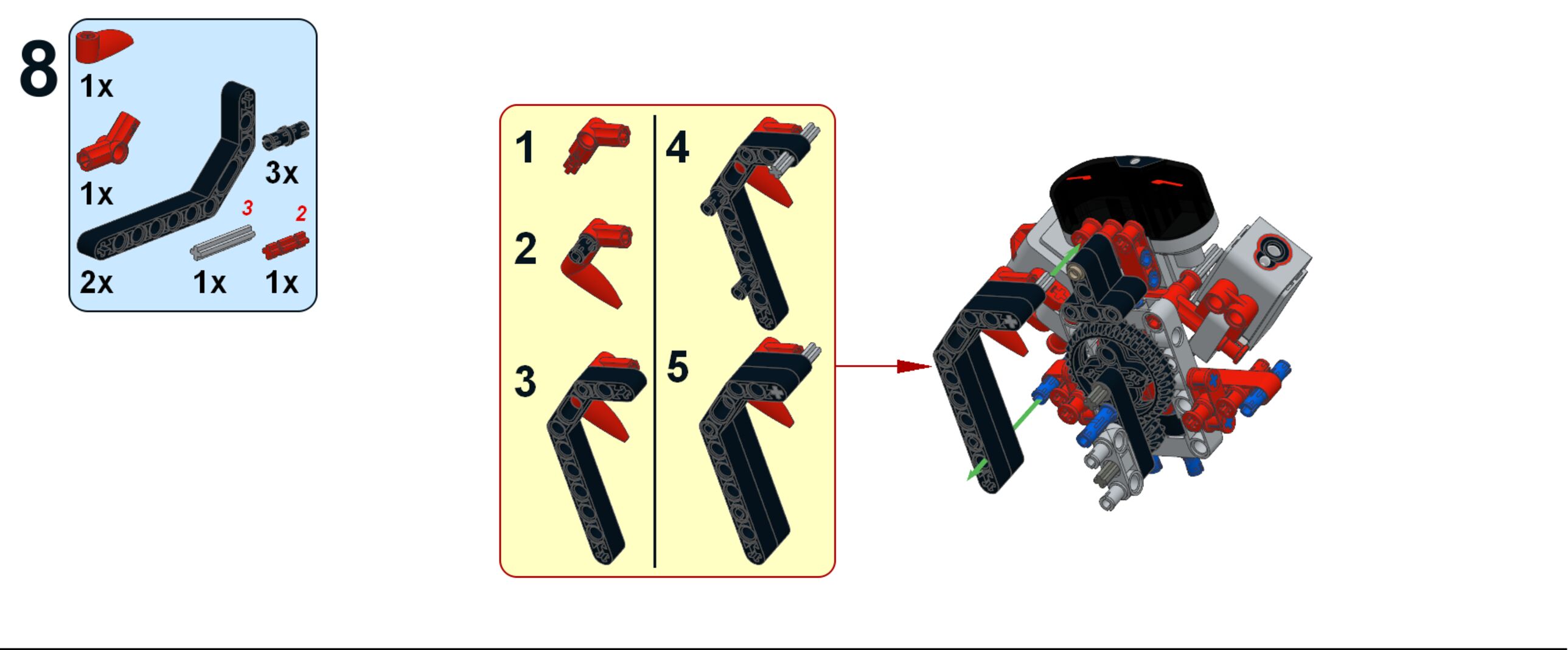 8

1x

1x

3x

3

2

2x

1x

1x

1

2

3

4

5