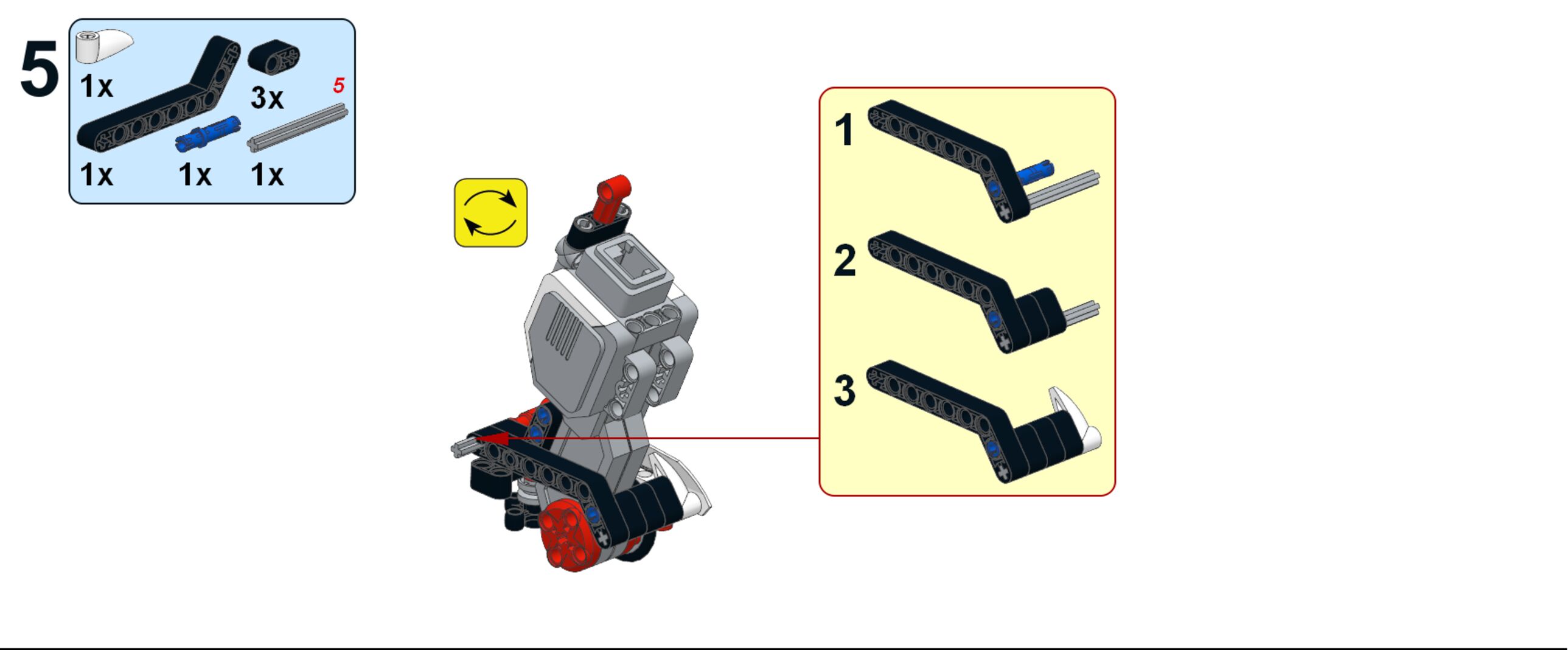 5

1x

3x

5

1x

1x

1x

1

2

3