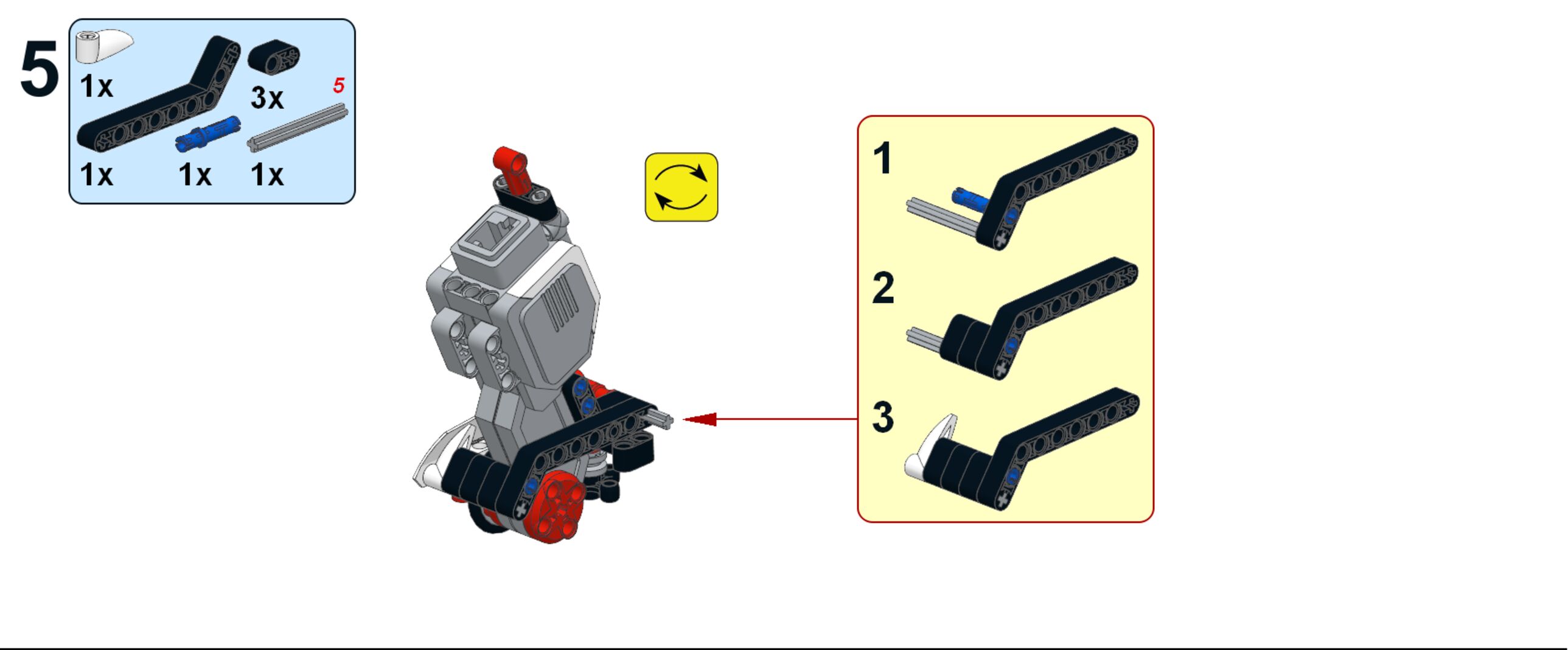 5

1x
3x
5
1x
1x
1x

1

2

3