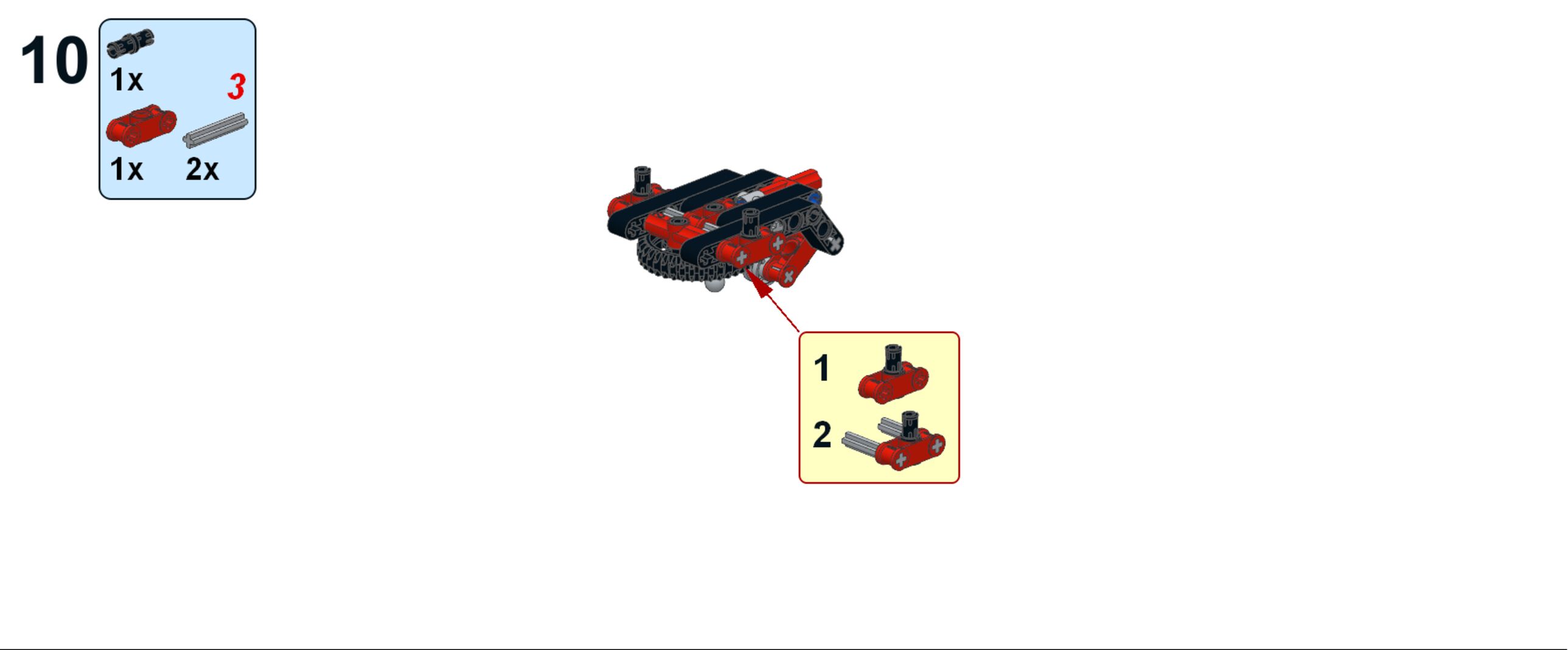 10

1x

3

1x 2x

1

2