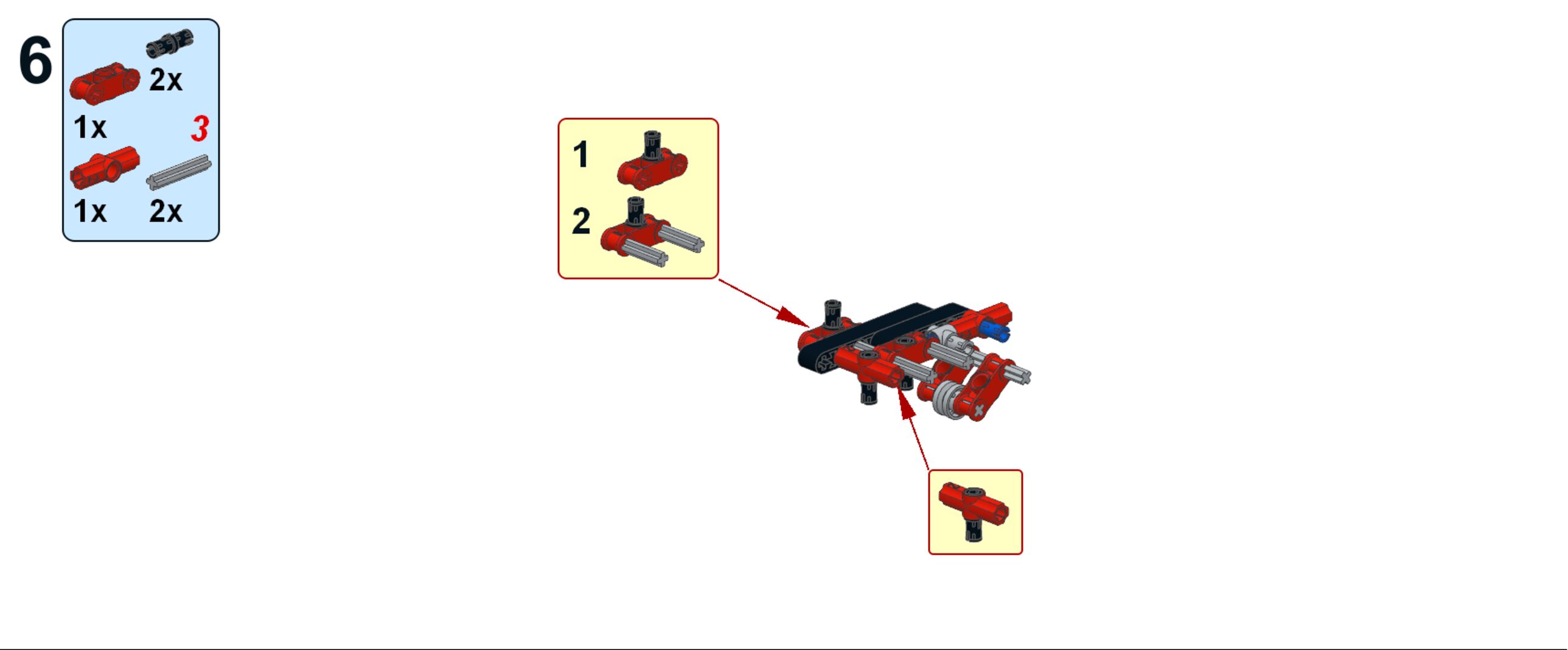 6

2x

1x

3

1x

2x

1

2