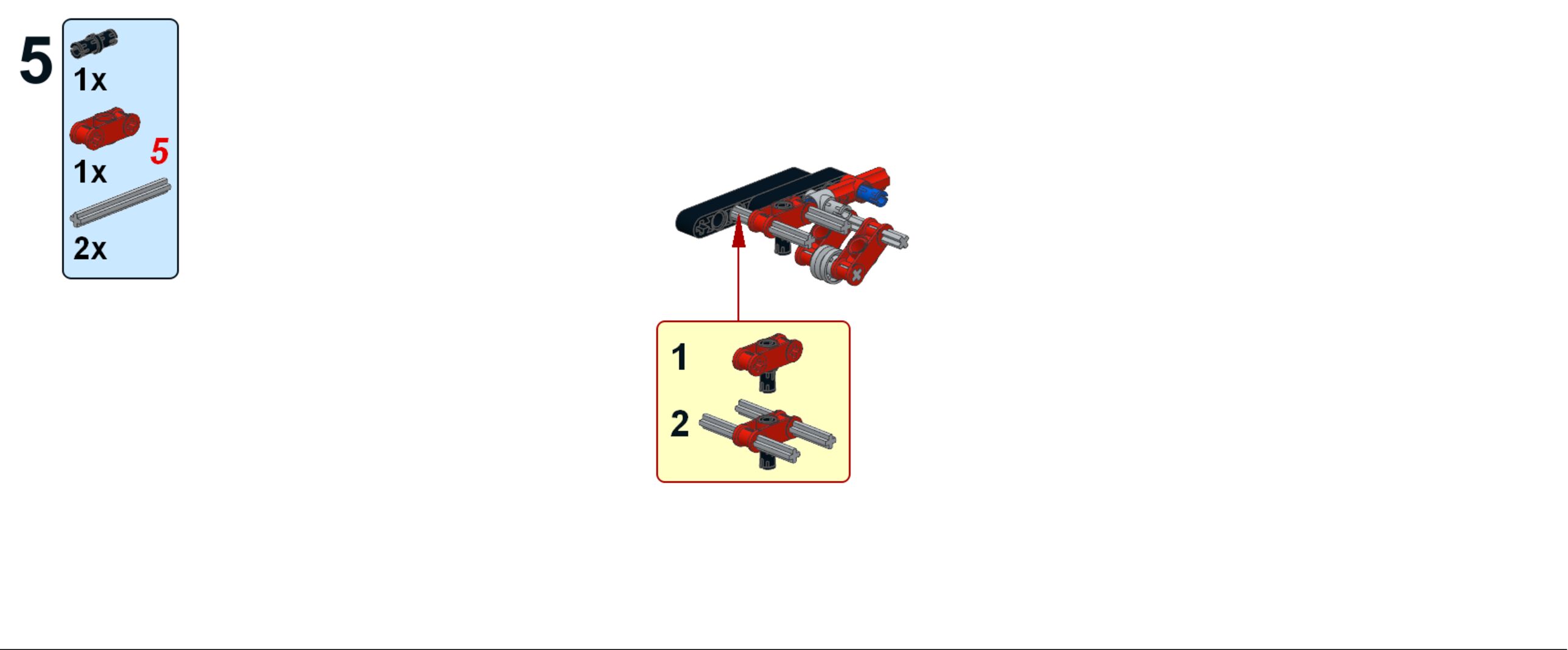 5

1x

1x

5

2x

1

2