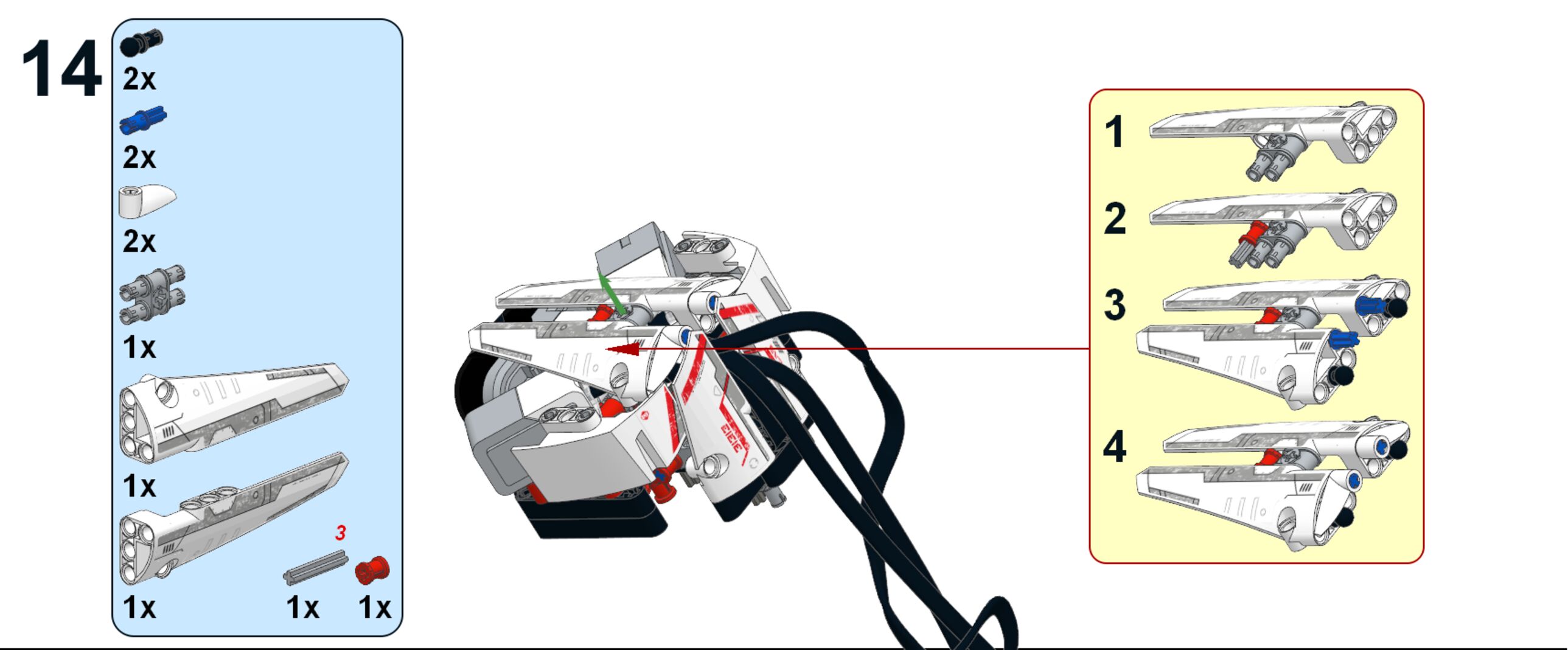 14

2x

2x

2x

1x

1x

3

1x 1x 1x

1

2

3

4