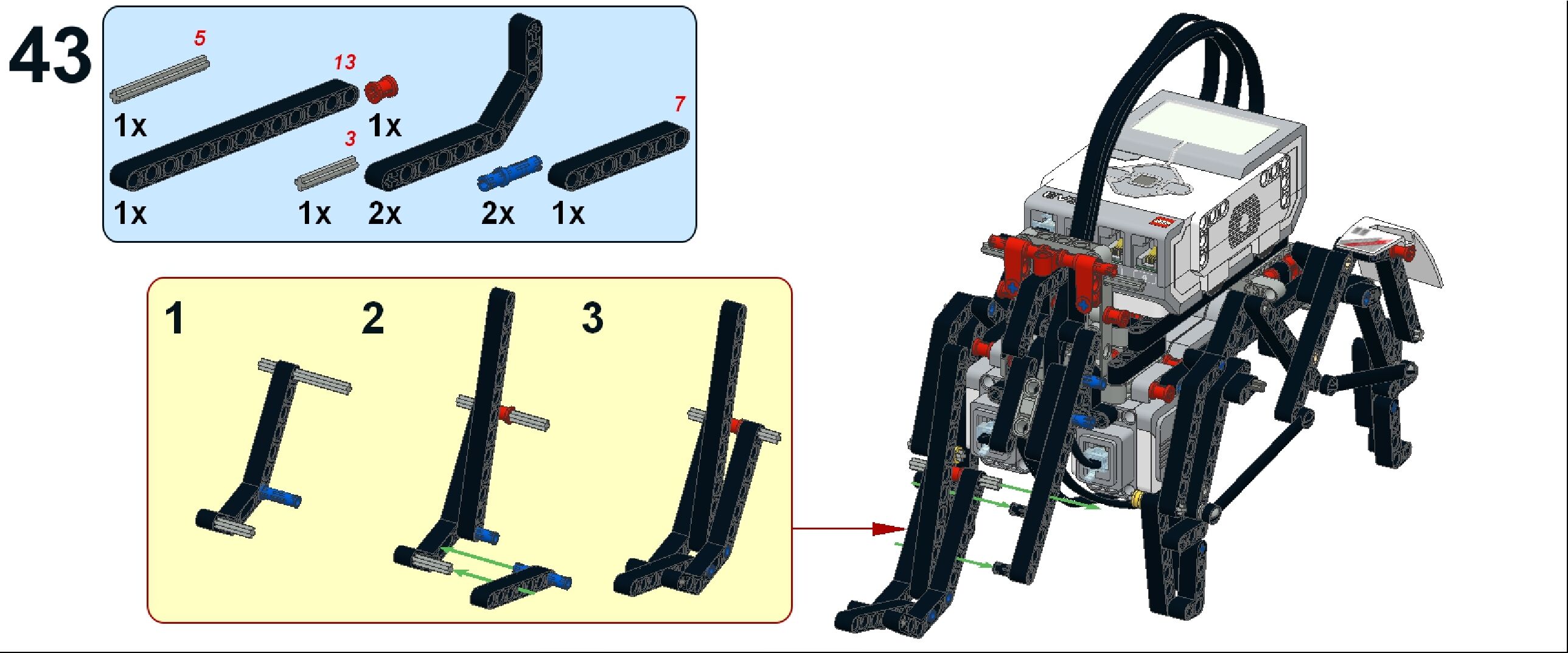 43

5
1x
13
1x
3
7
1x
1x
2x
2x
1x

1
2
3