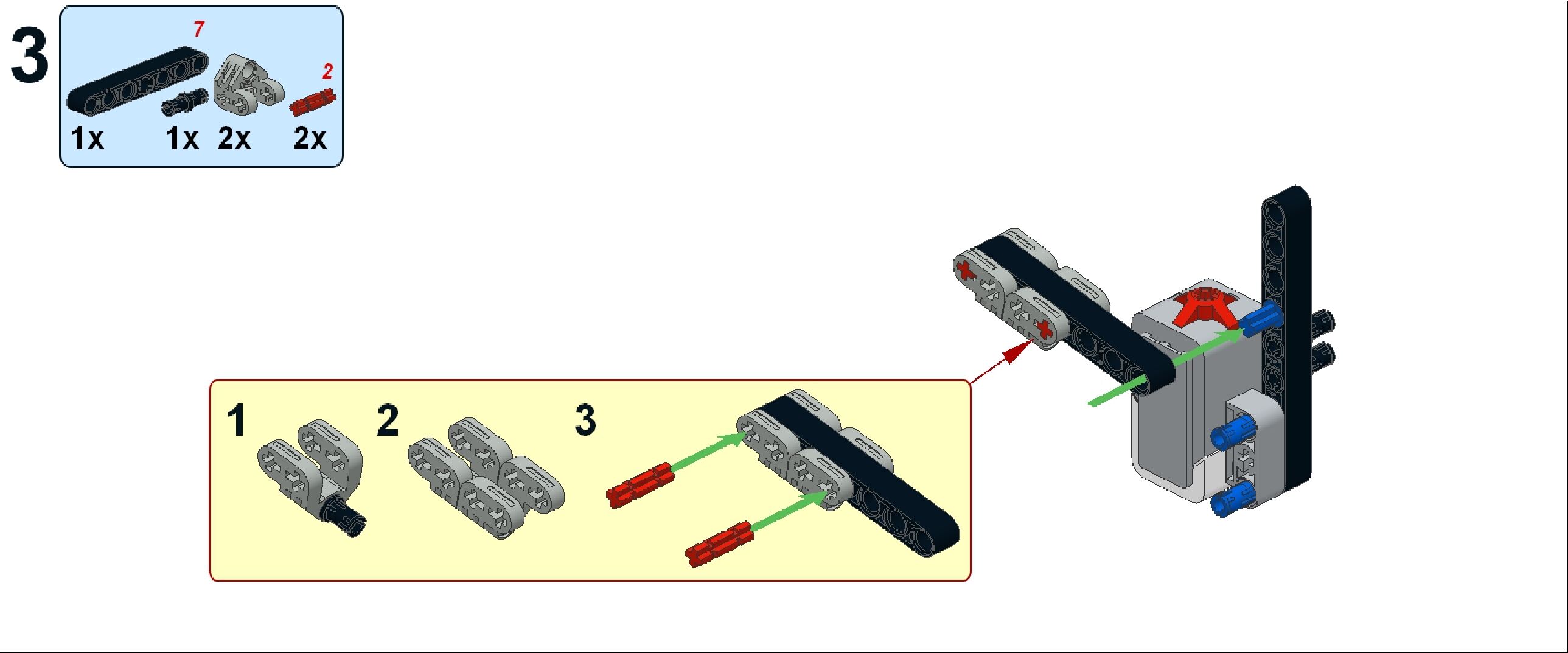 3

7

2

1x 1x 2x 2x

1

2

3