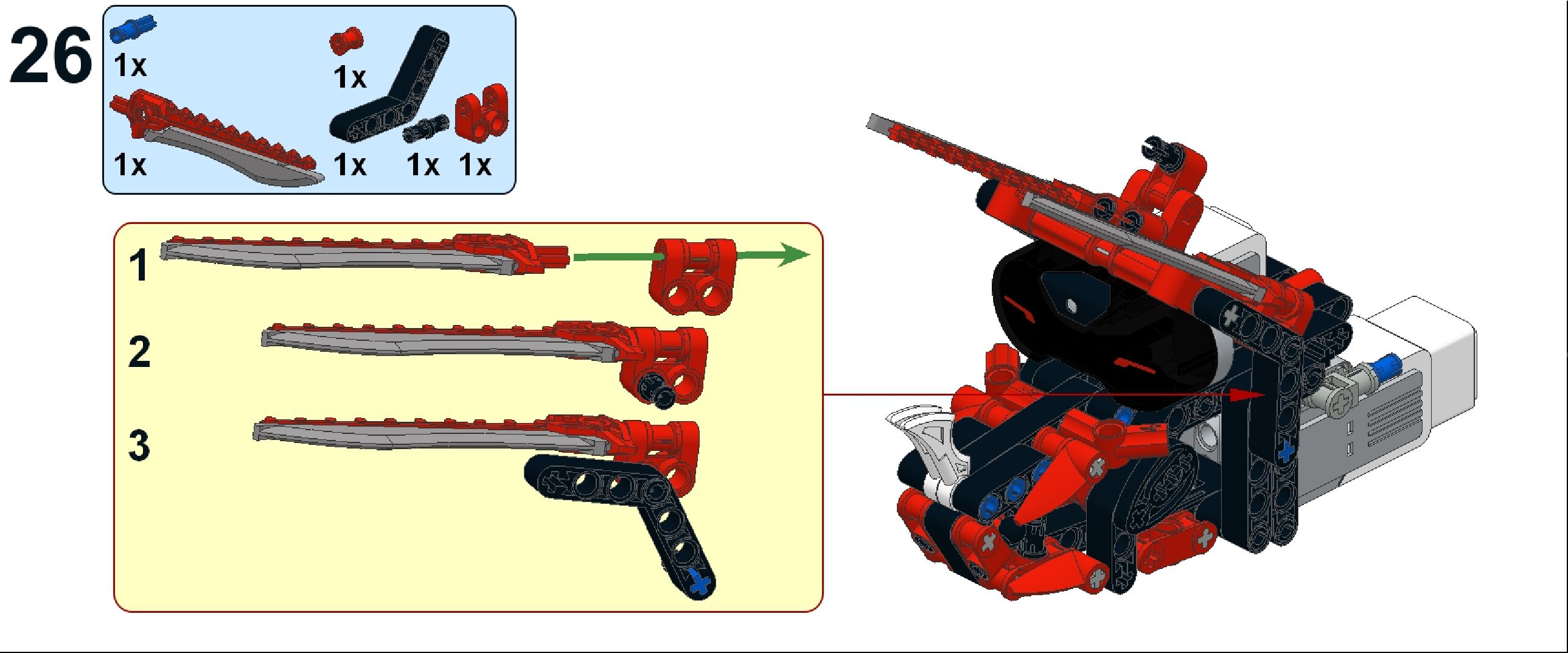 26

1x

1x

1x

1x

1x 1x

1

2

3