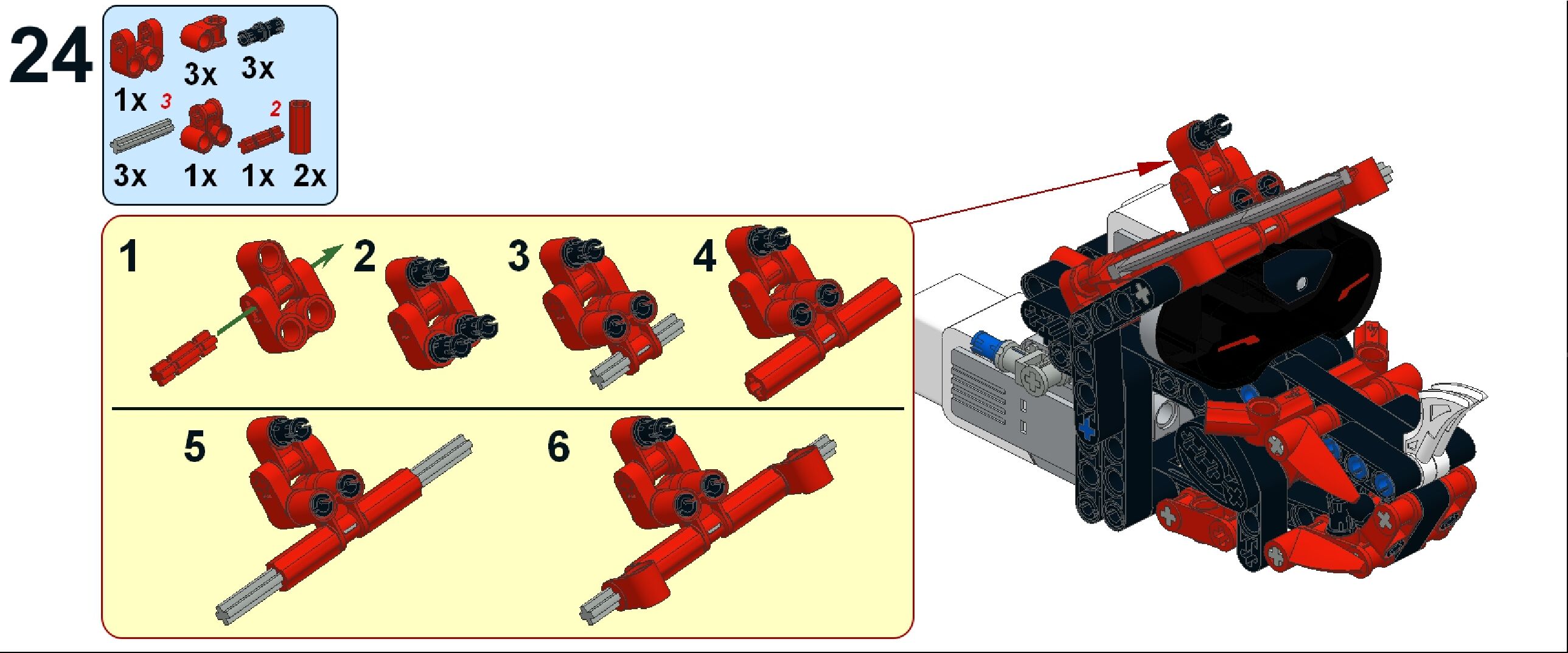 24

1x 3x 3x 3
3x 1x 2 1x 2x

1 2 3 4

5 6