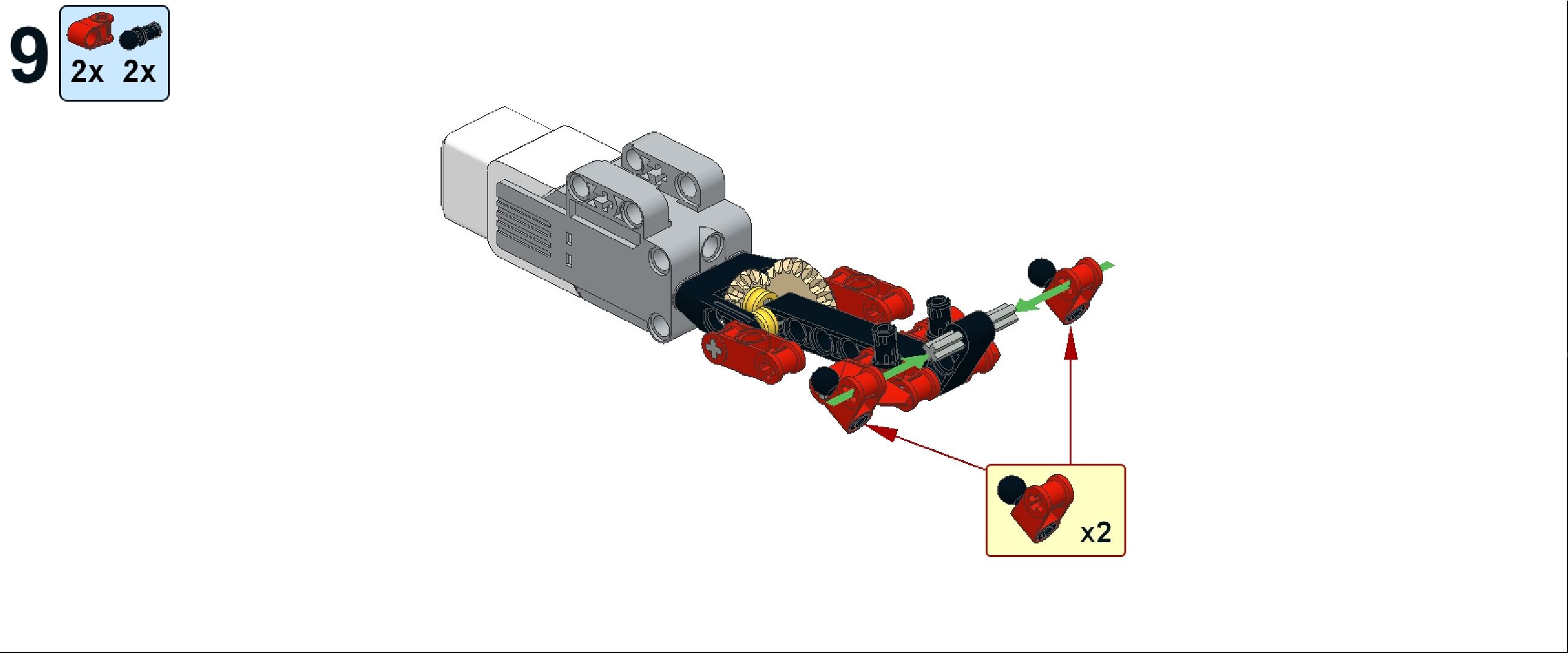 9

2x 2x

x2