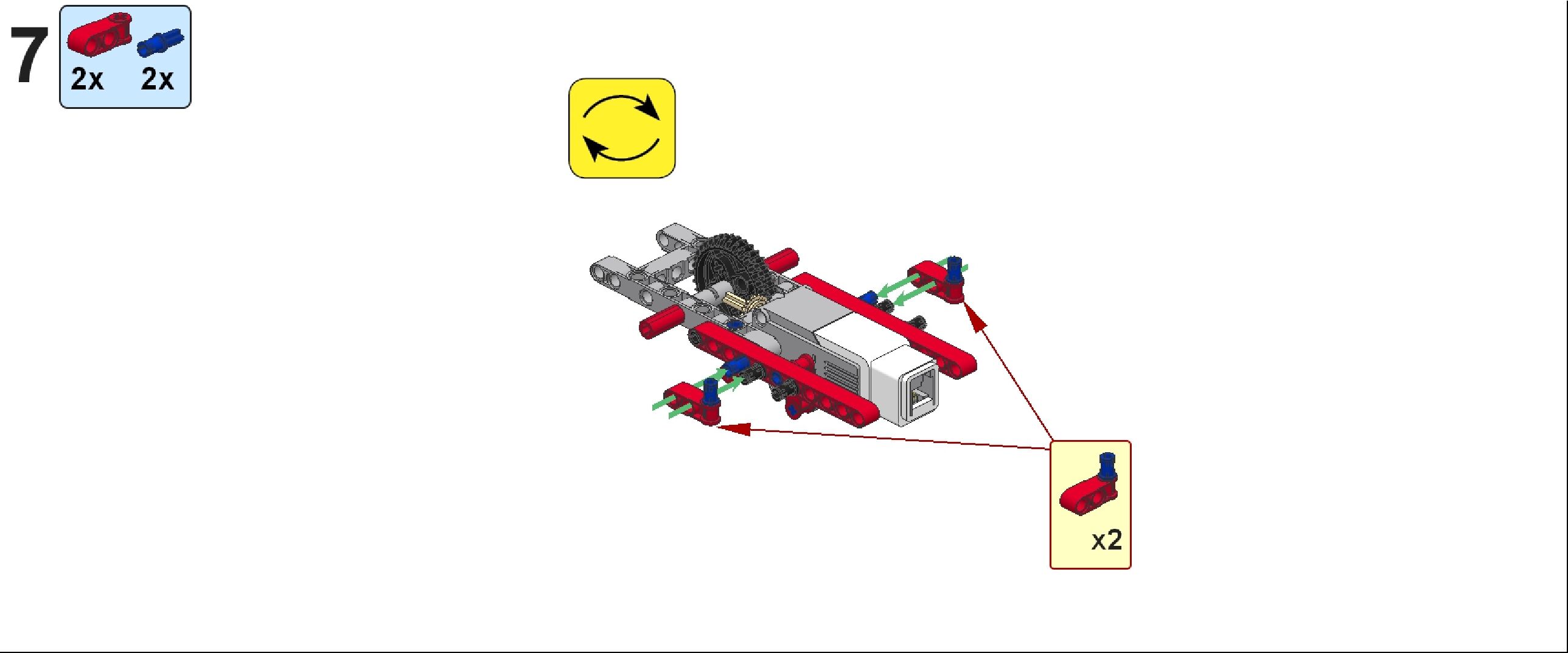 7
2x 2x

x2