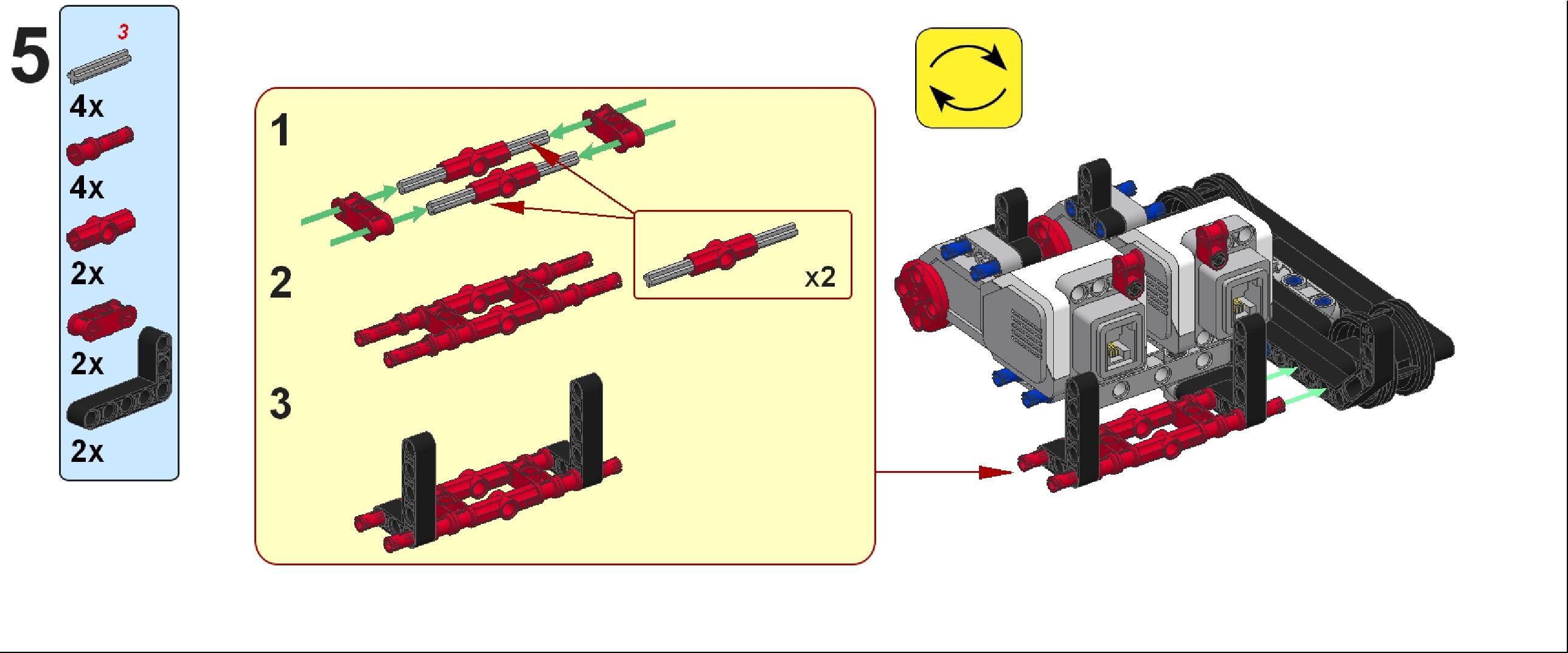 5

3
4x
4x
2x
2x
2x

1
x2
2
3