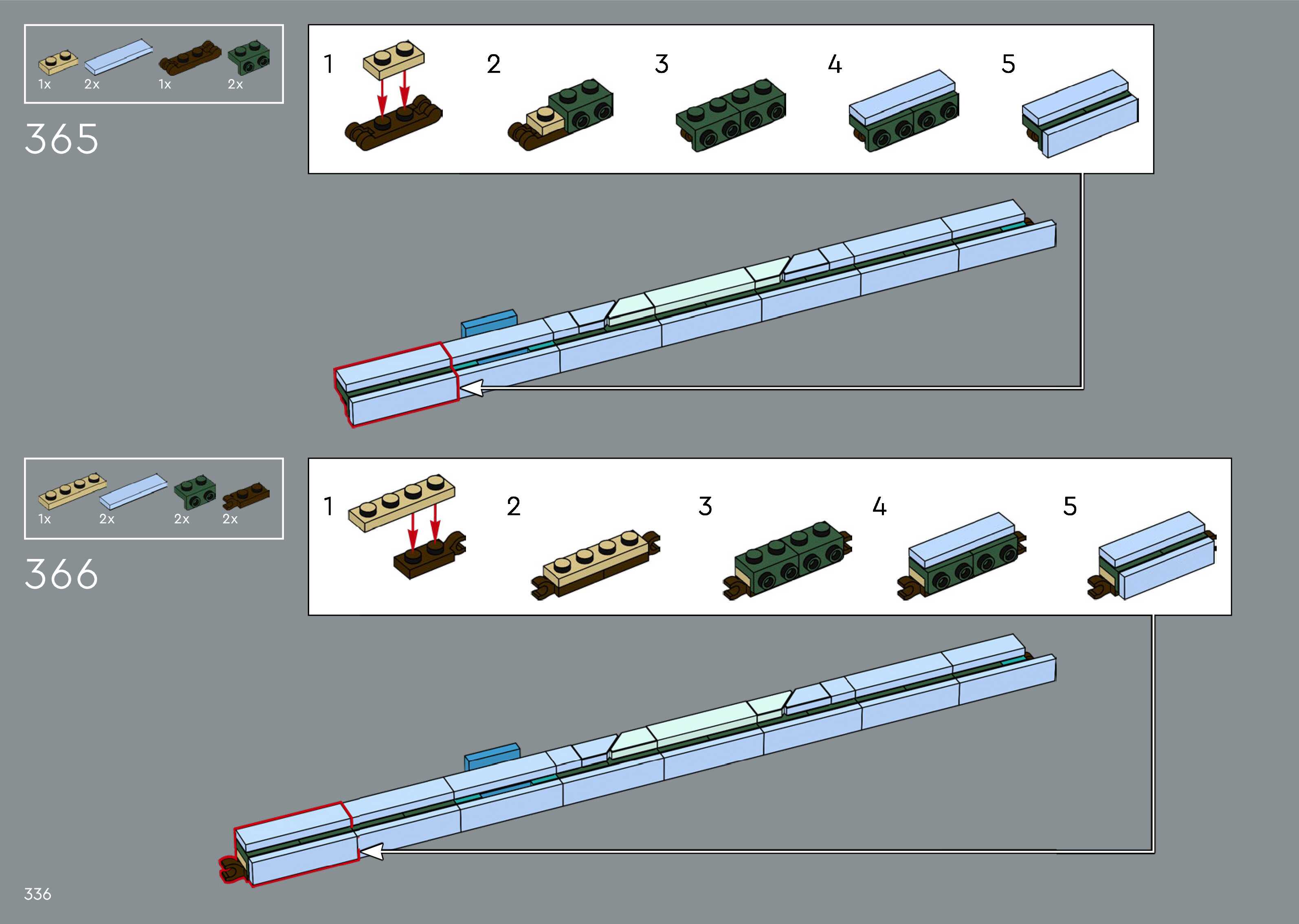 1x 2x 1x 2x

365

1 2 3 4 5

1x 2x 2x 2x

366

1 2 3 4 5

336