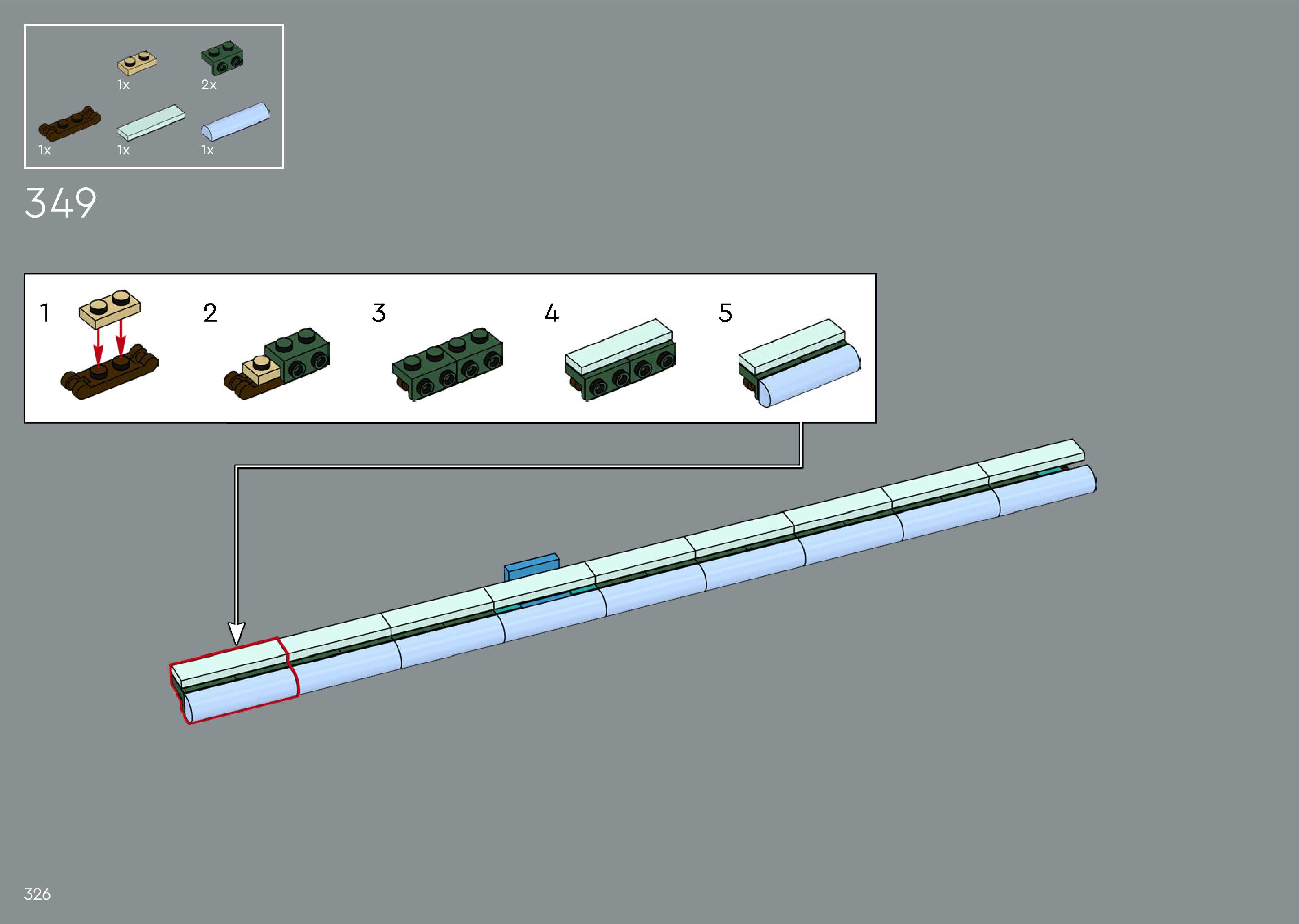 1x 2x
1x 1x 1x

349

1 2 3 4 5

326