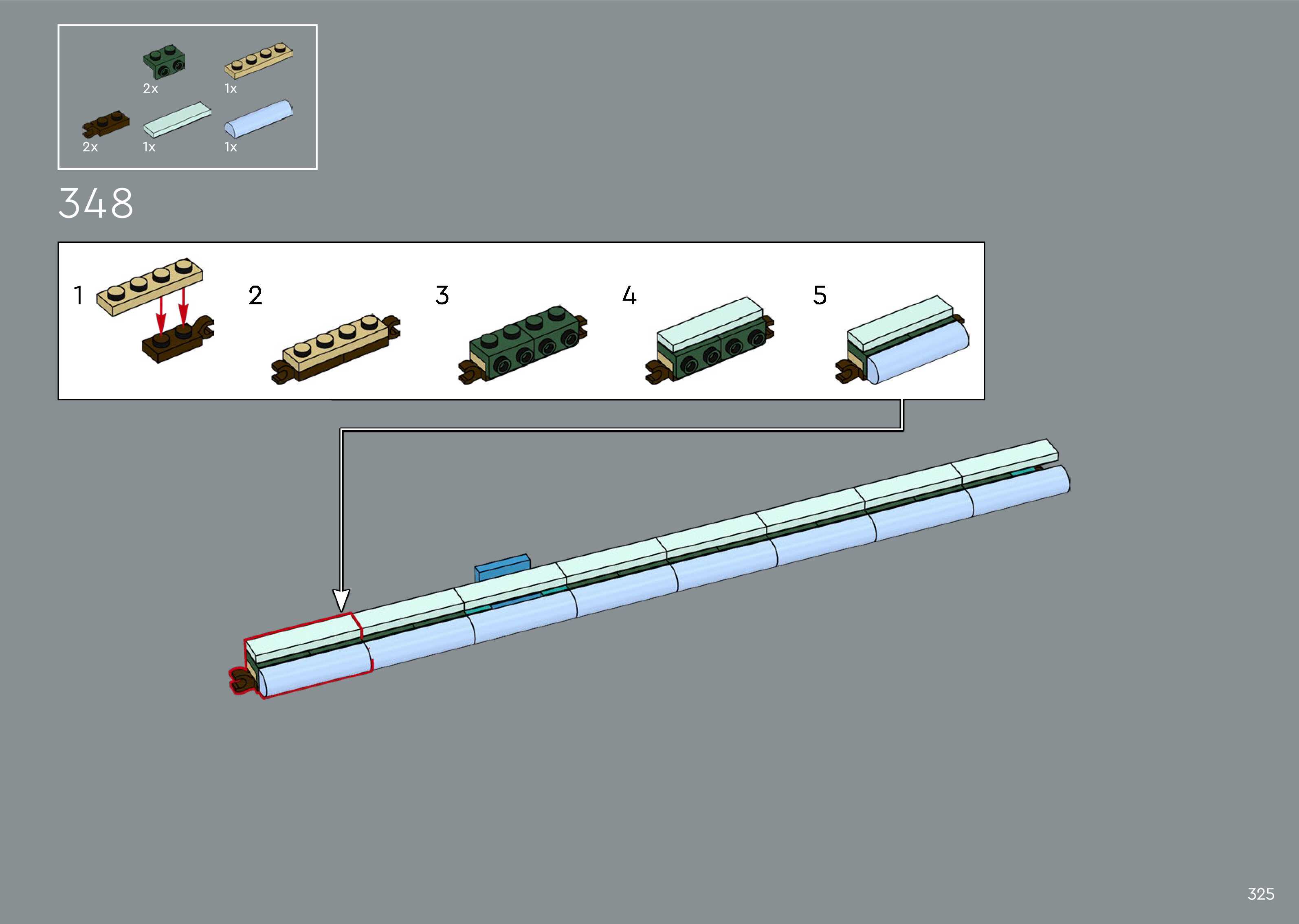 2x
1x
2x
1x
1x

348

1
2
3
4
5

325