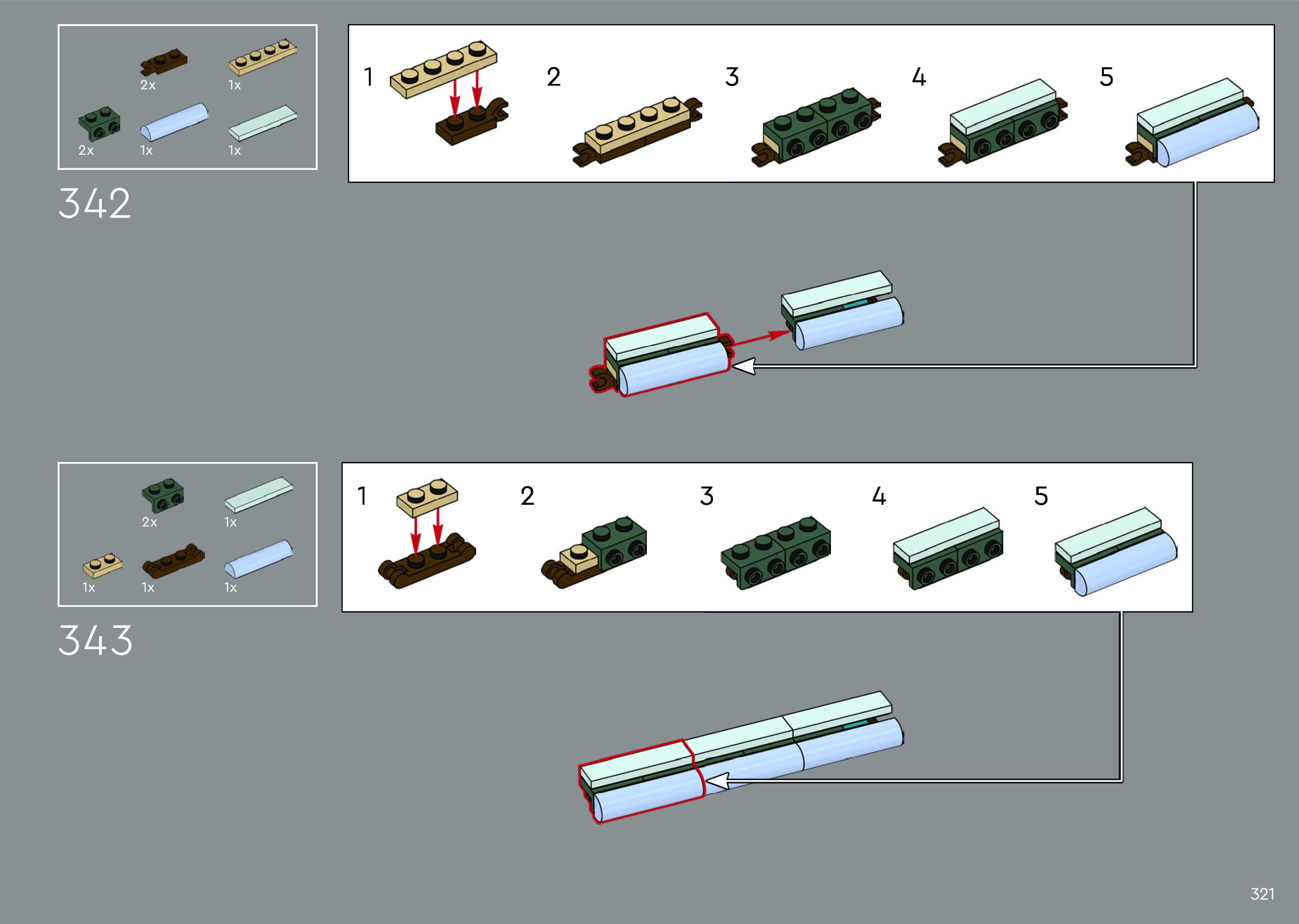 2x
1x
2x
1x
1x

342

1
2
3
4
5

2x
1x
1x
1x
1x

343

1
2
3
4
5

321