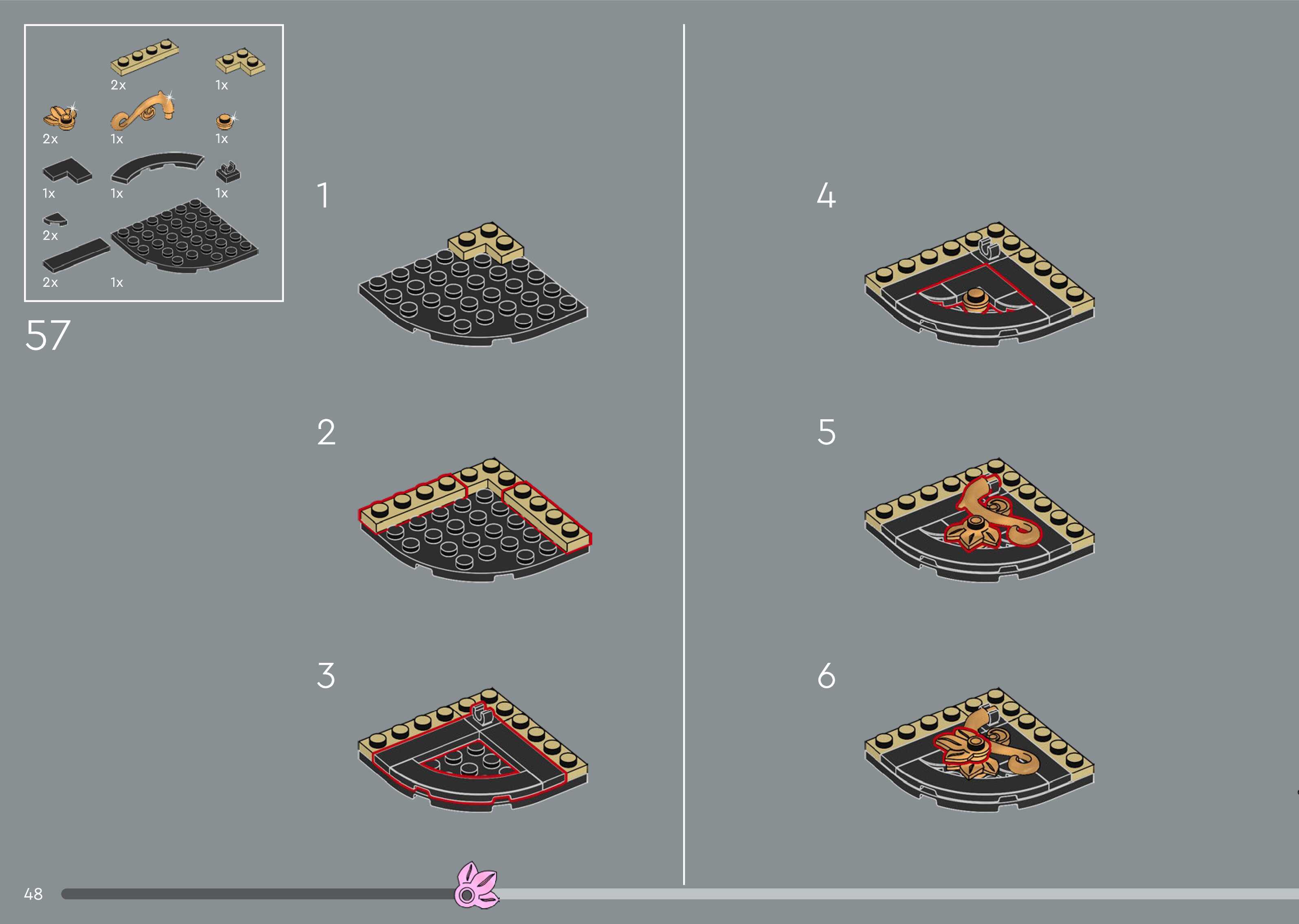 2x
1x
2x
1x
1x
1x
1x
1x
2x
2x
1x

57

1

2

3

4

5

6

48