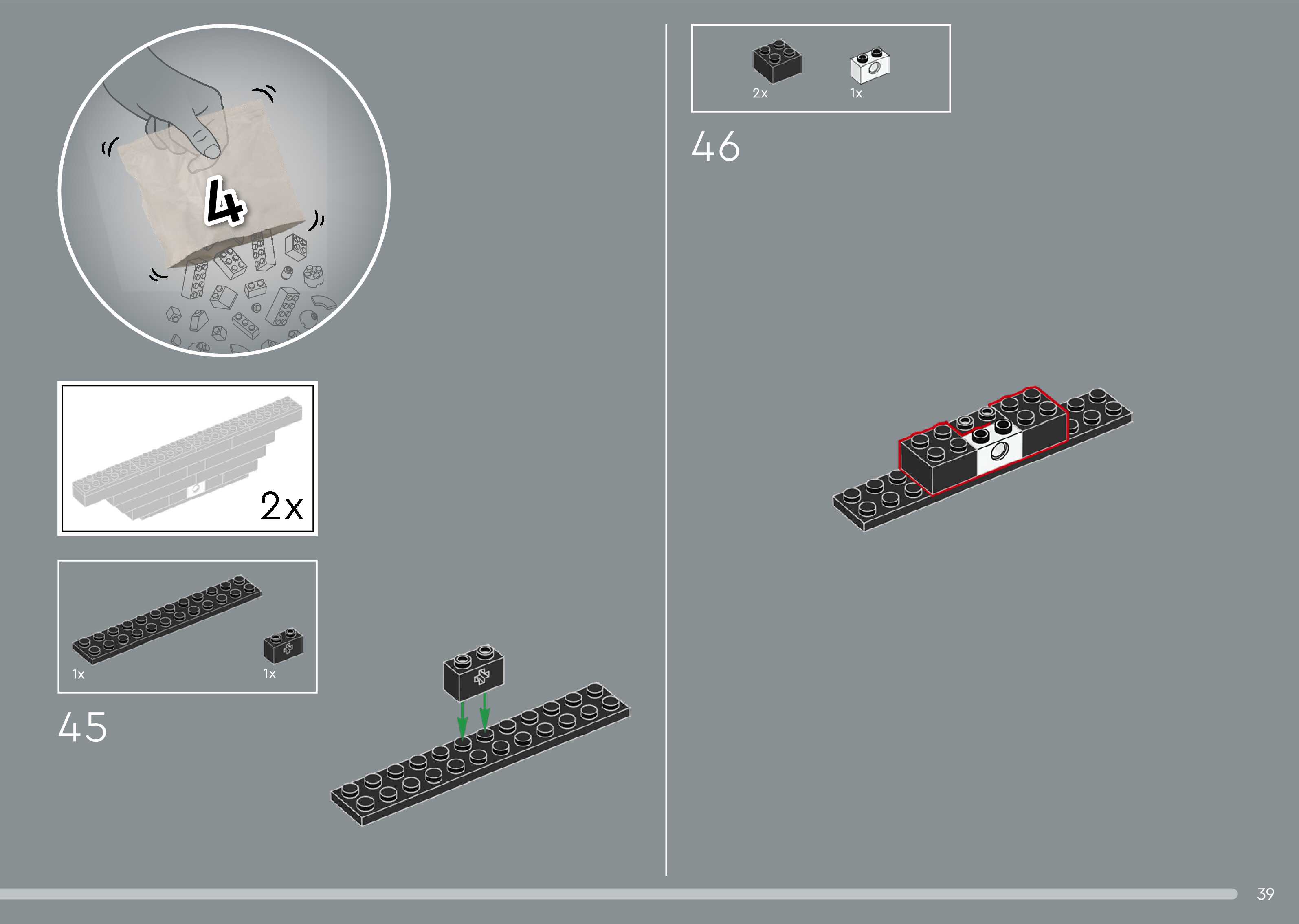 4

2x

1x

1x

45

2x

1x

46

39