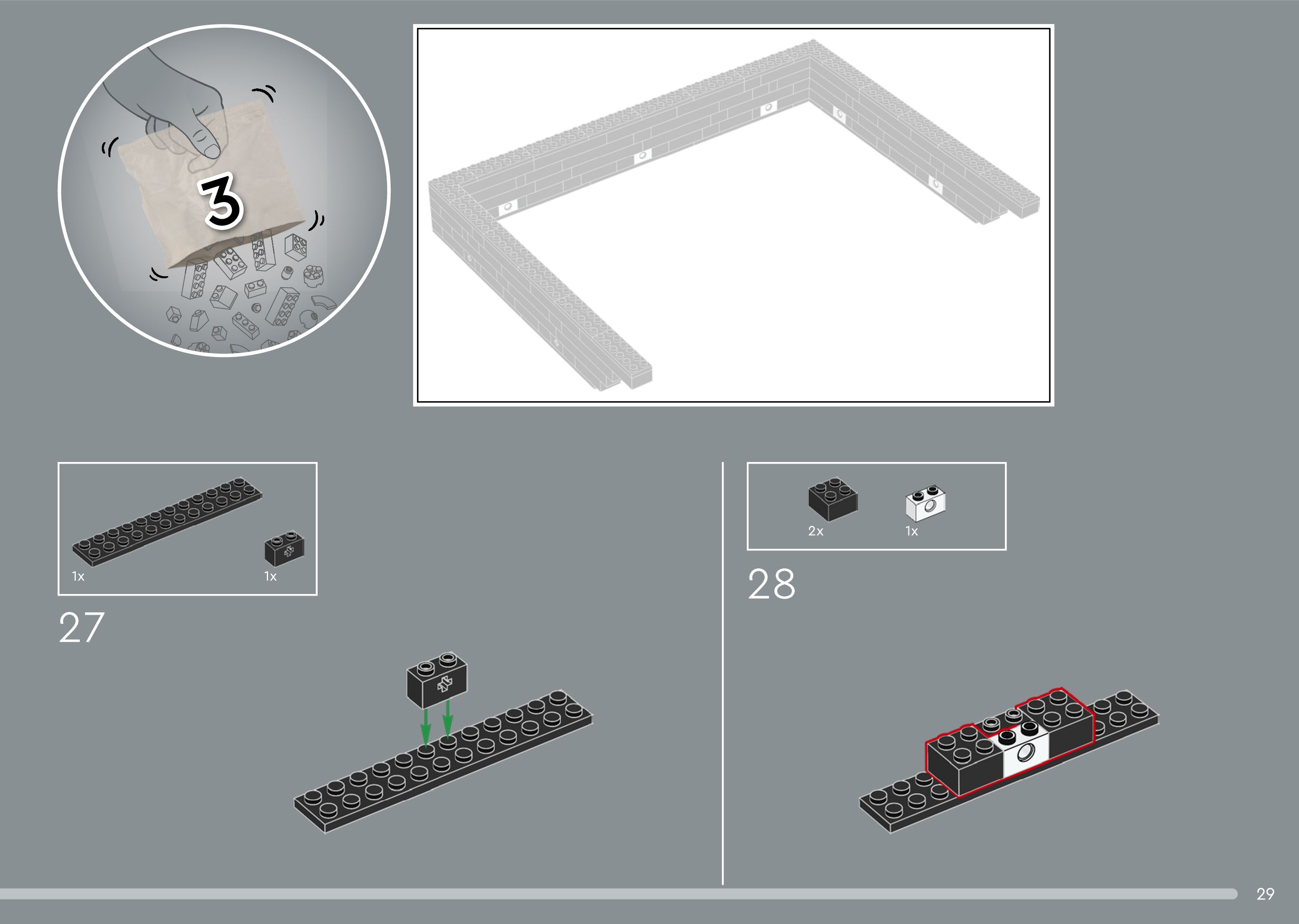 3

1x

1x

27

2x

1x

28

29