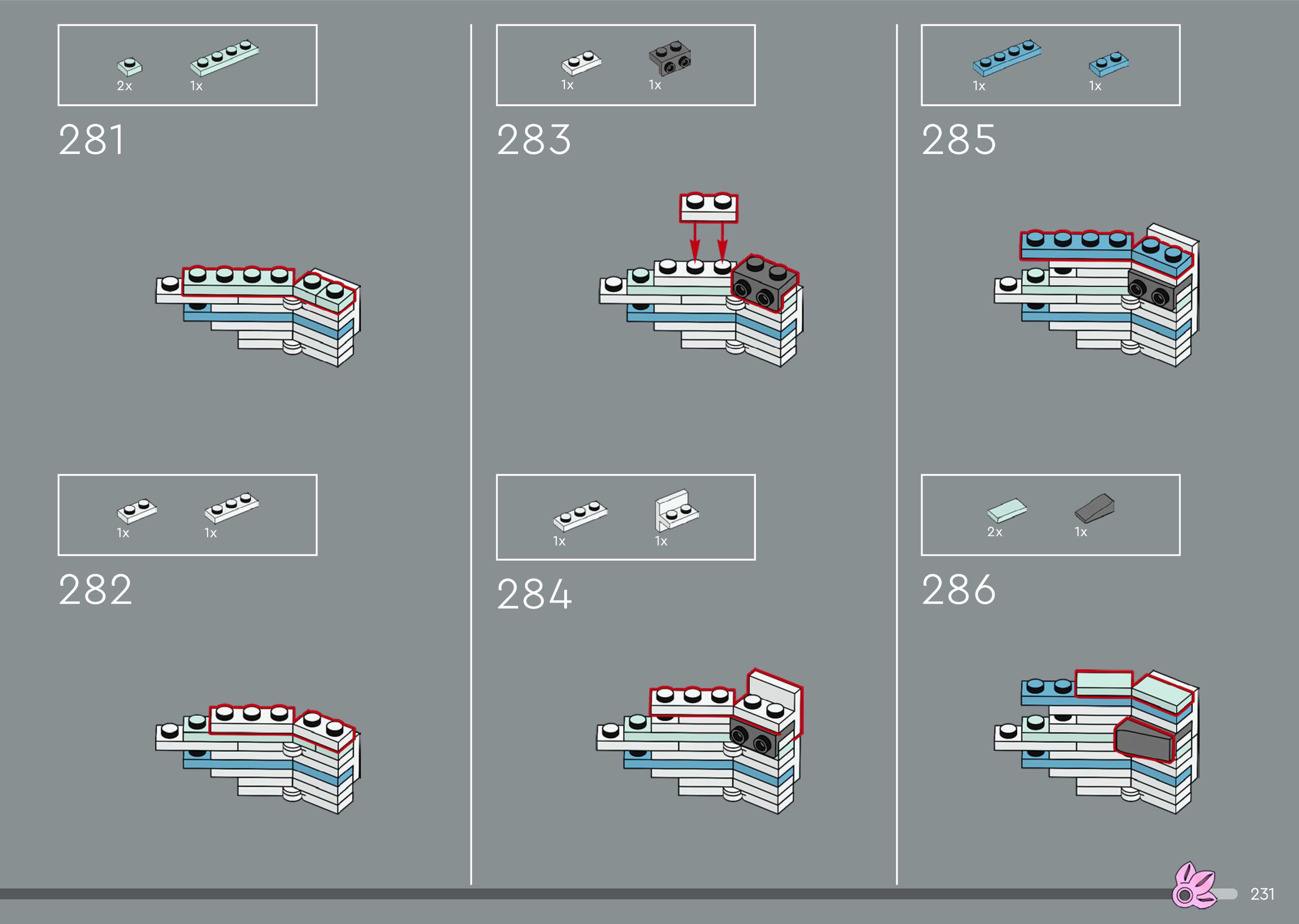 2x 1x

281

1x 1x

282

1x 1x

283

1x 1x

284

1x 1x

285

2x 1x

286

231