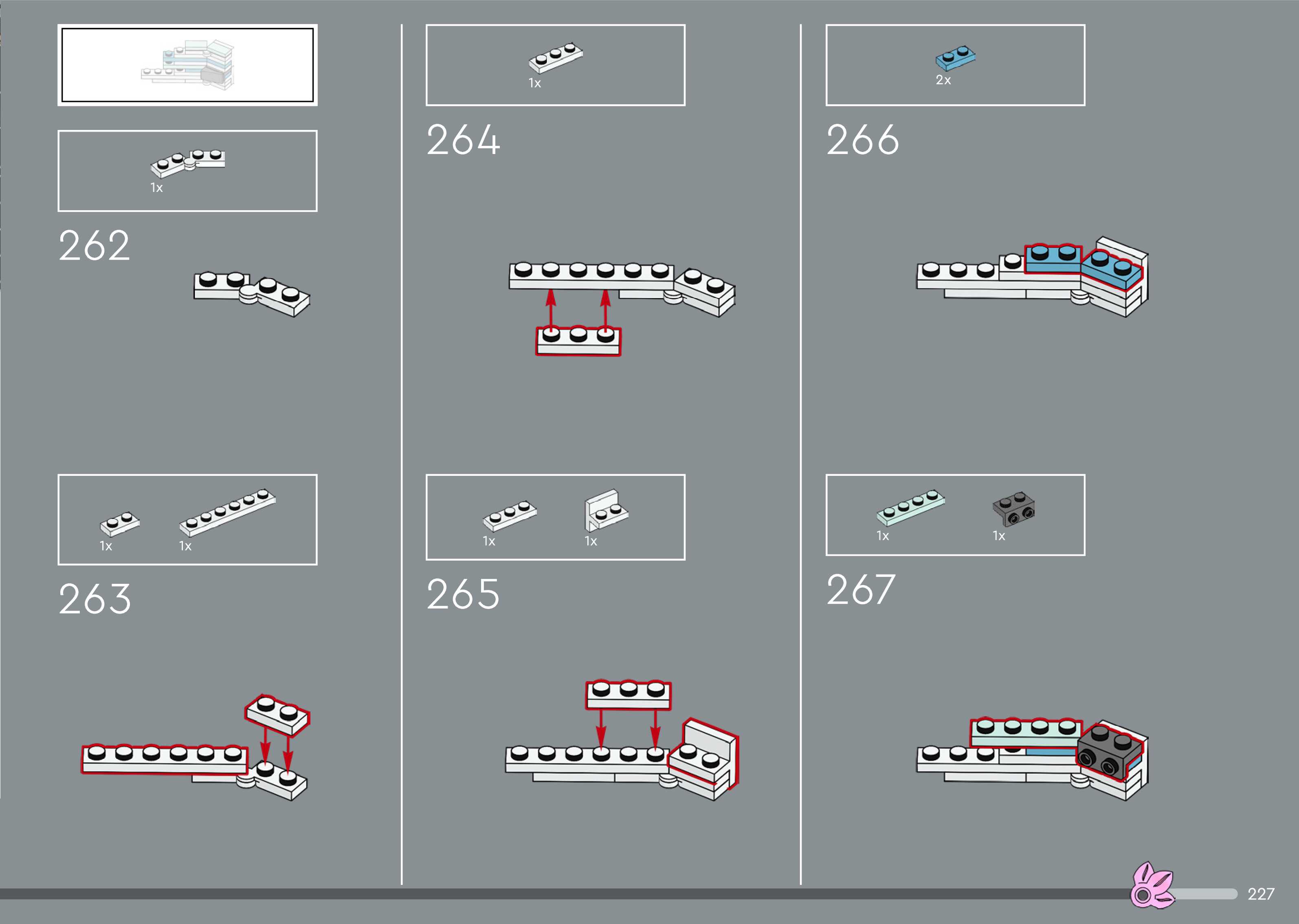 1x

262

1x

1x

263

1x

264

1x

1x

265

2x

266

1x

1x

267

227