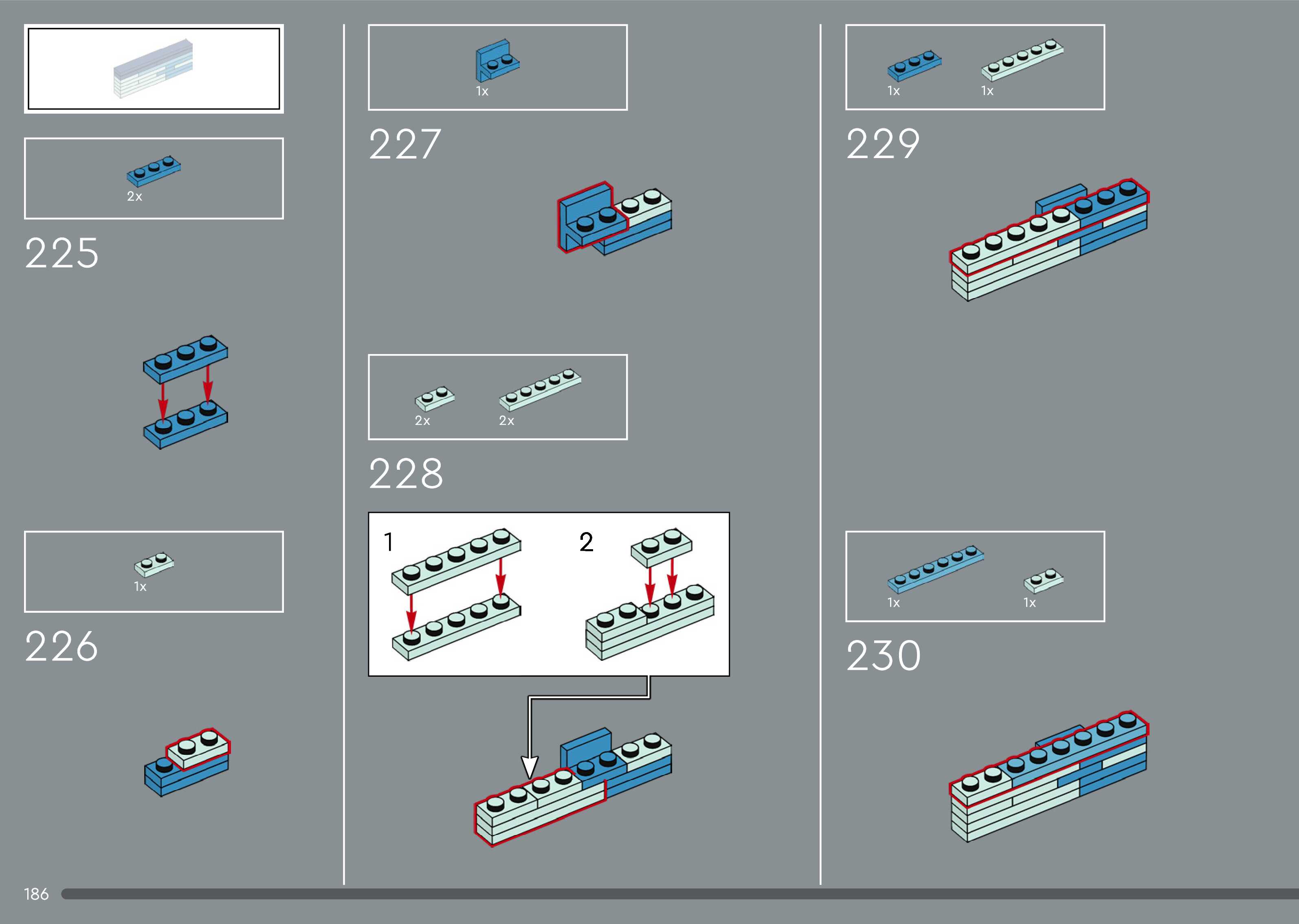 2x

225

1x

226

1x

227

2x 2x

228

1

2

1x 1x

229

1x 1x

230

186