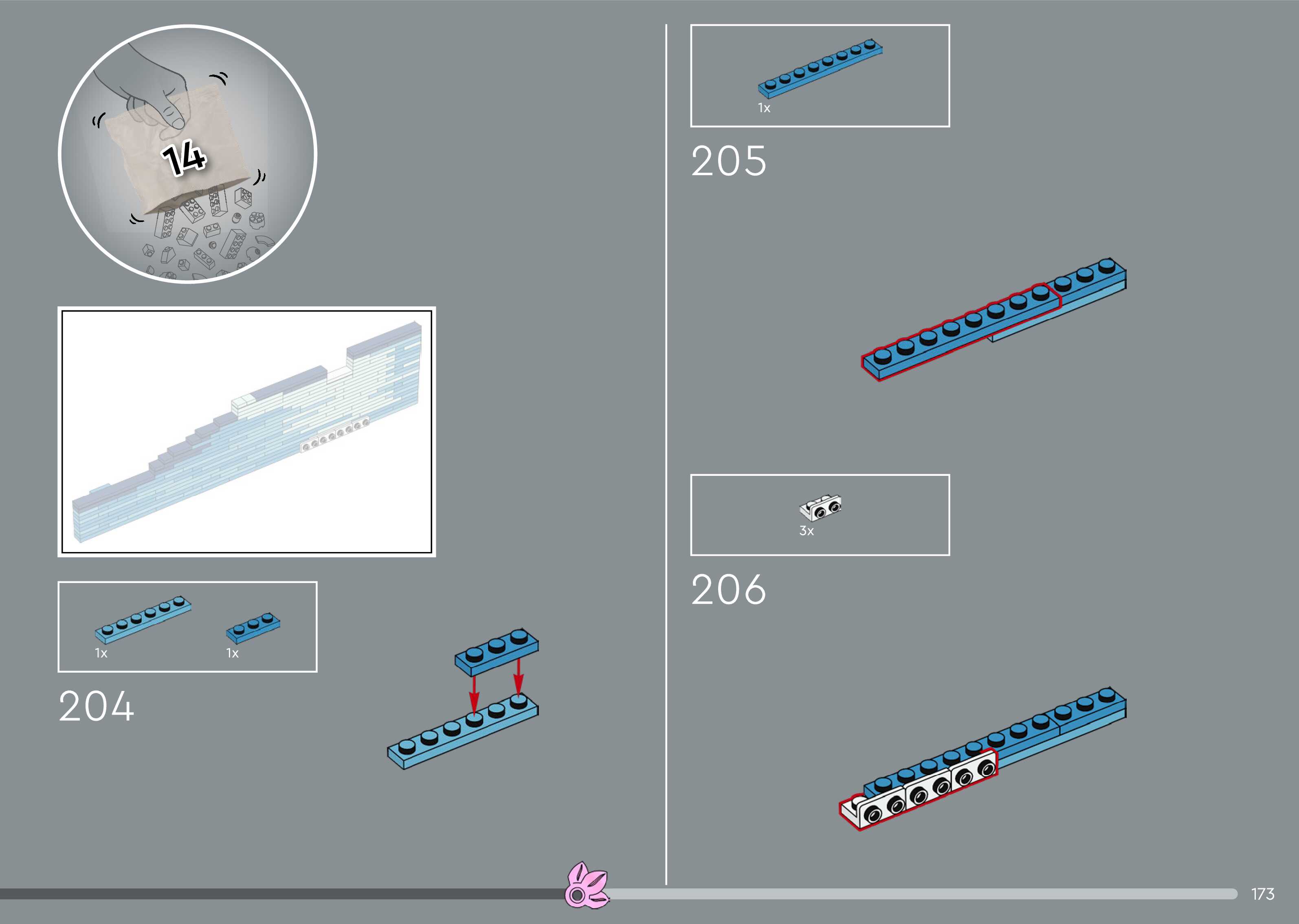 14

1x

1x

204

1x

205

3x

206

173