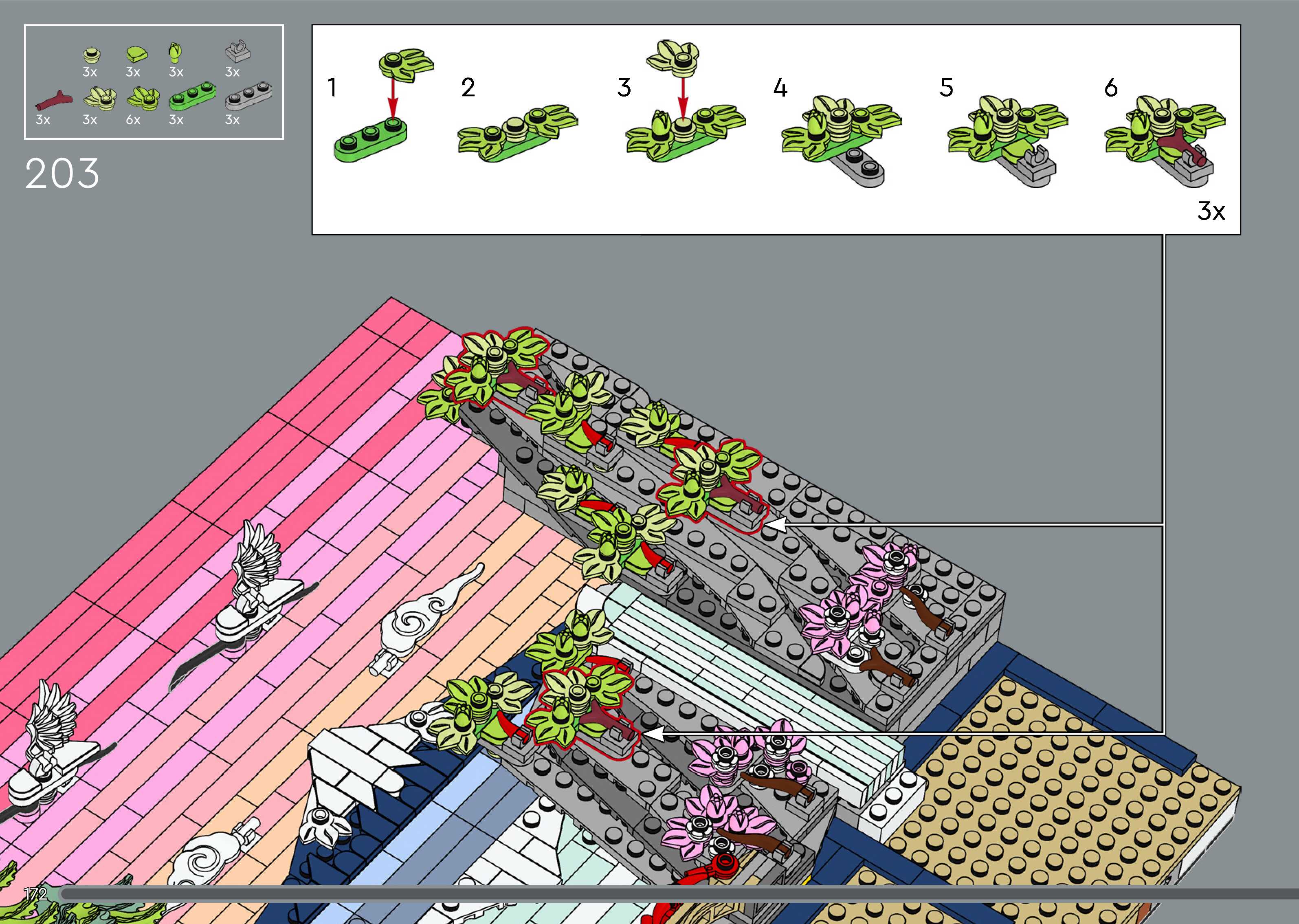 3x 3x 3x 3x
3x 3x 6x 3x 3x

203

1 2 3 4 5 6

3x

172