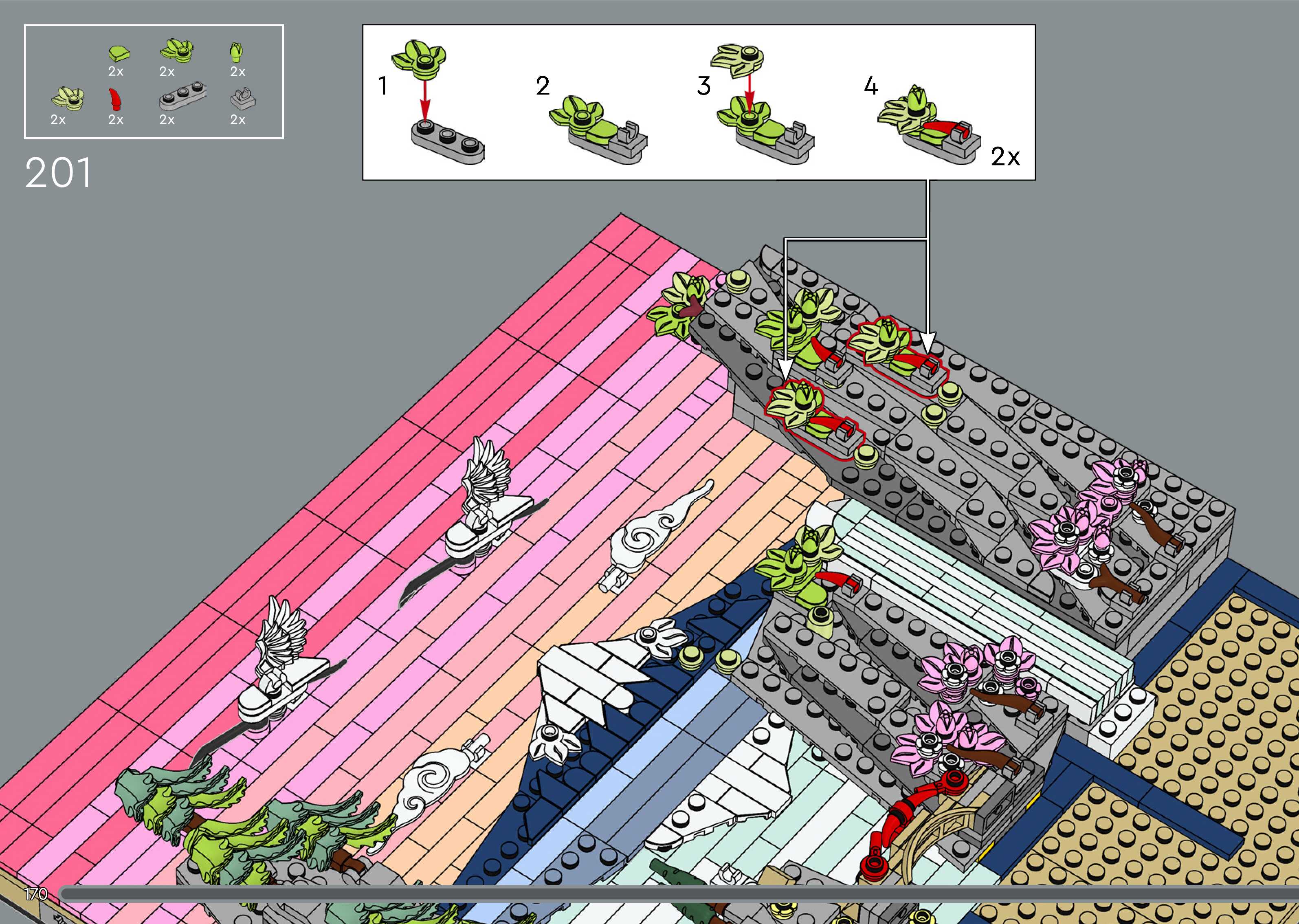 2x 2x 2x
2x 2x 2x 2x

201

1
2
3
4
2x

170