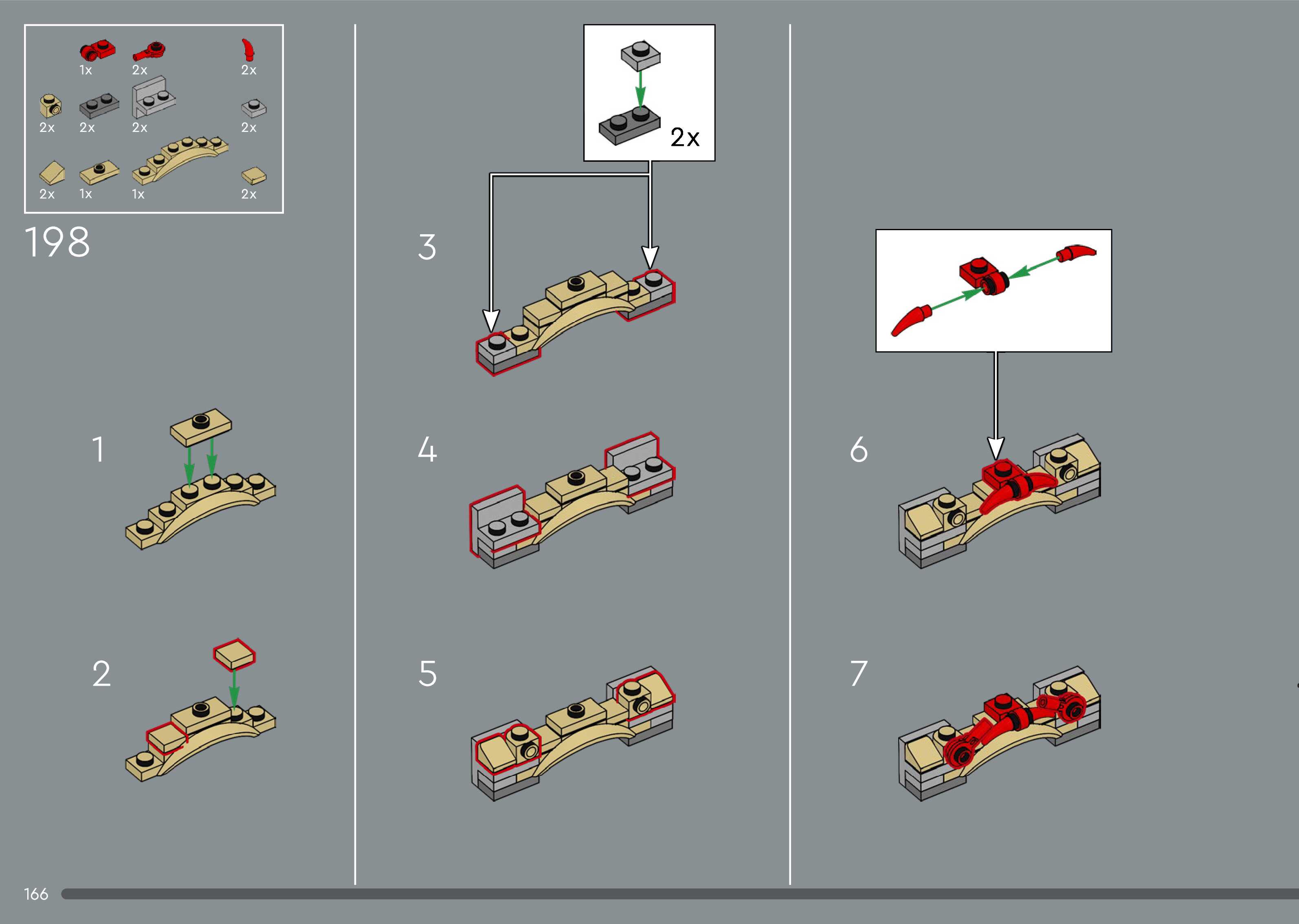 1x 2x 2x
2x 2x 2x 2x
2x 1x 1x 2x

198

1

2

2x

3

4

5

6

7

166