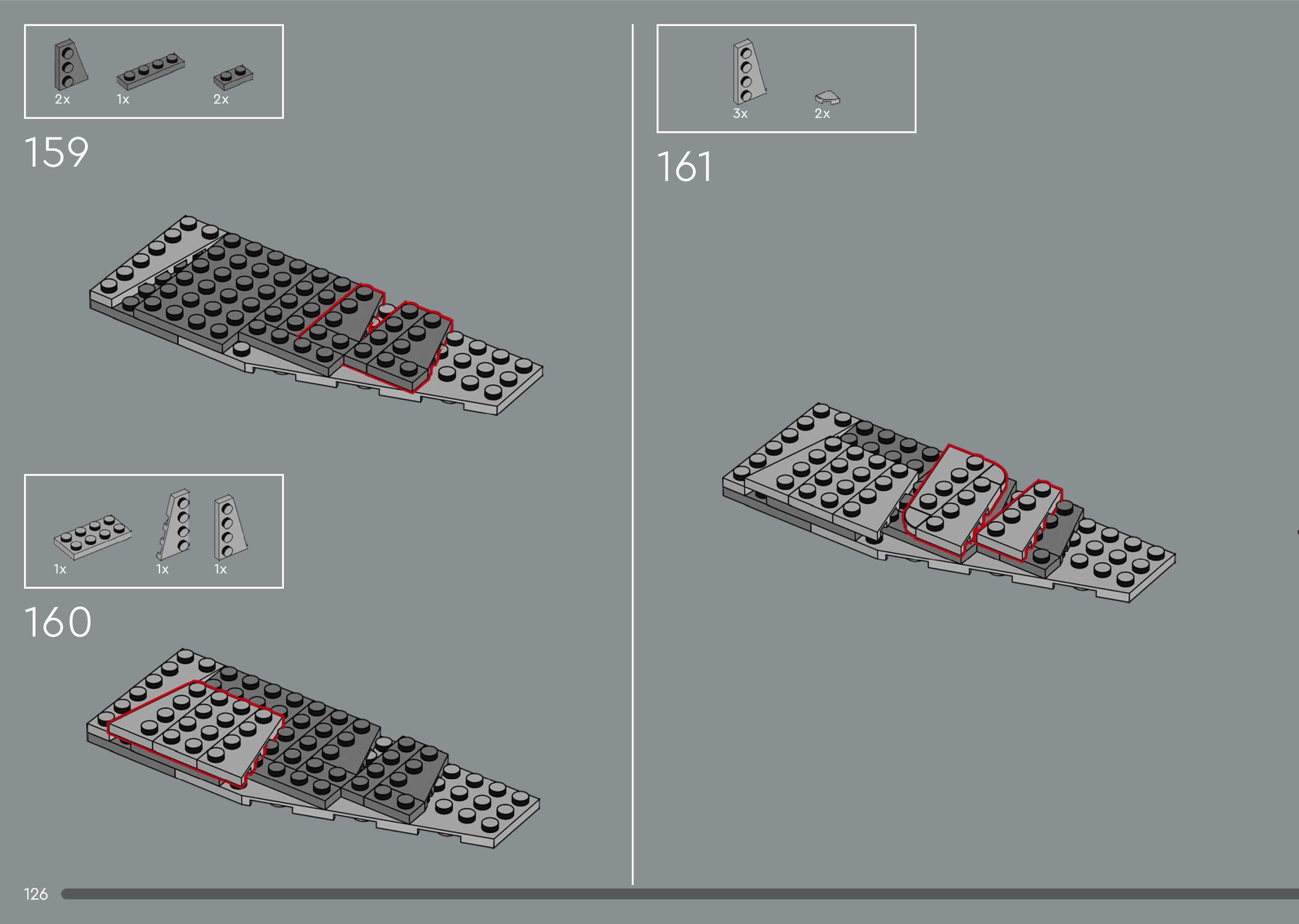 2x 1x 2x

159

1x 1x 1x

160

3x 2x

161

126