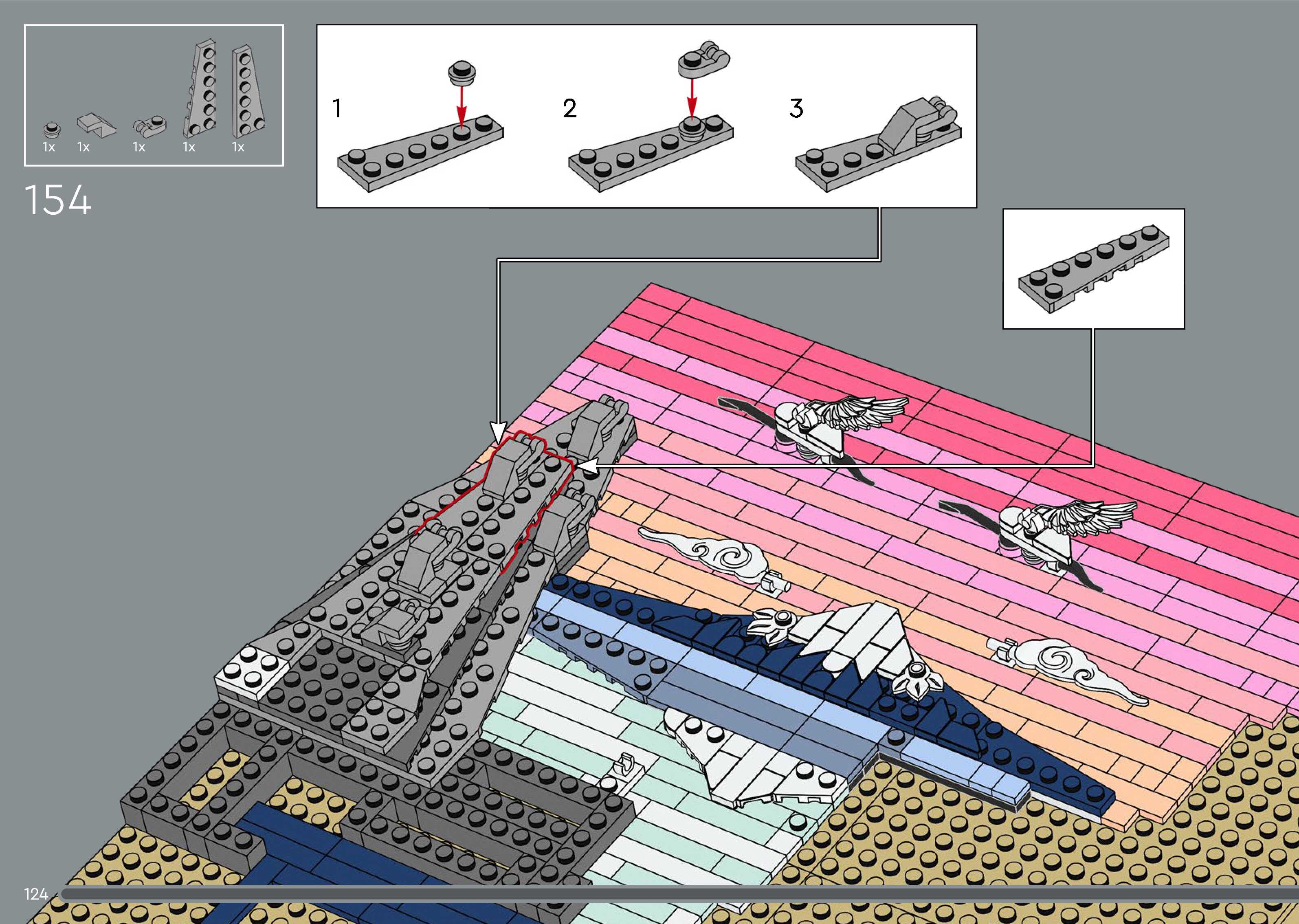 1x 1x 1x 1x 1x

154

1

2

3

124