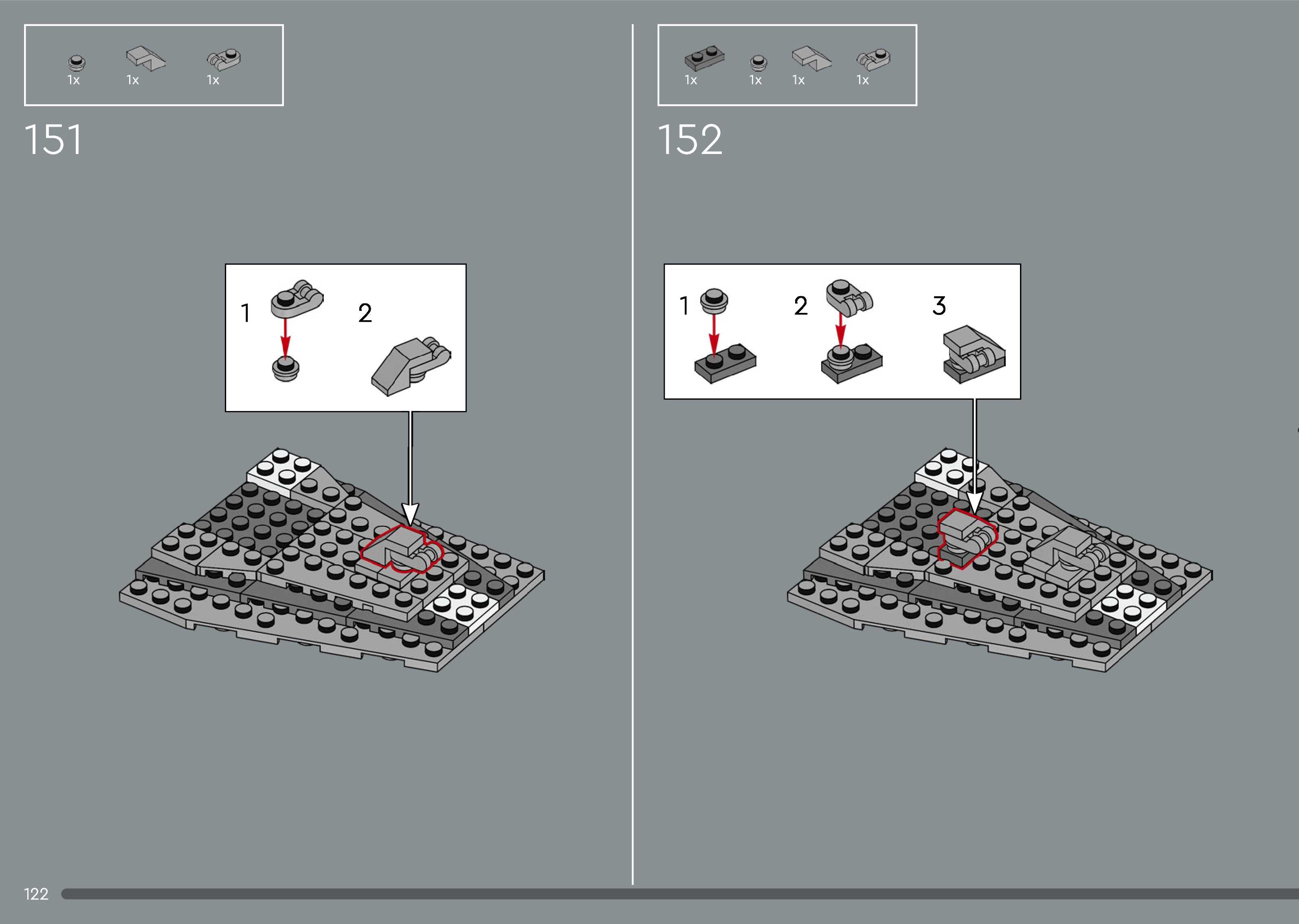 1x 1x 1x

151

1

2

1x 1x 1x 1x

152

1

2

3

122