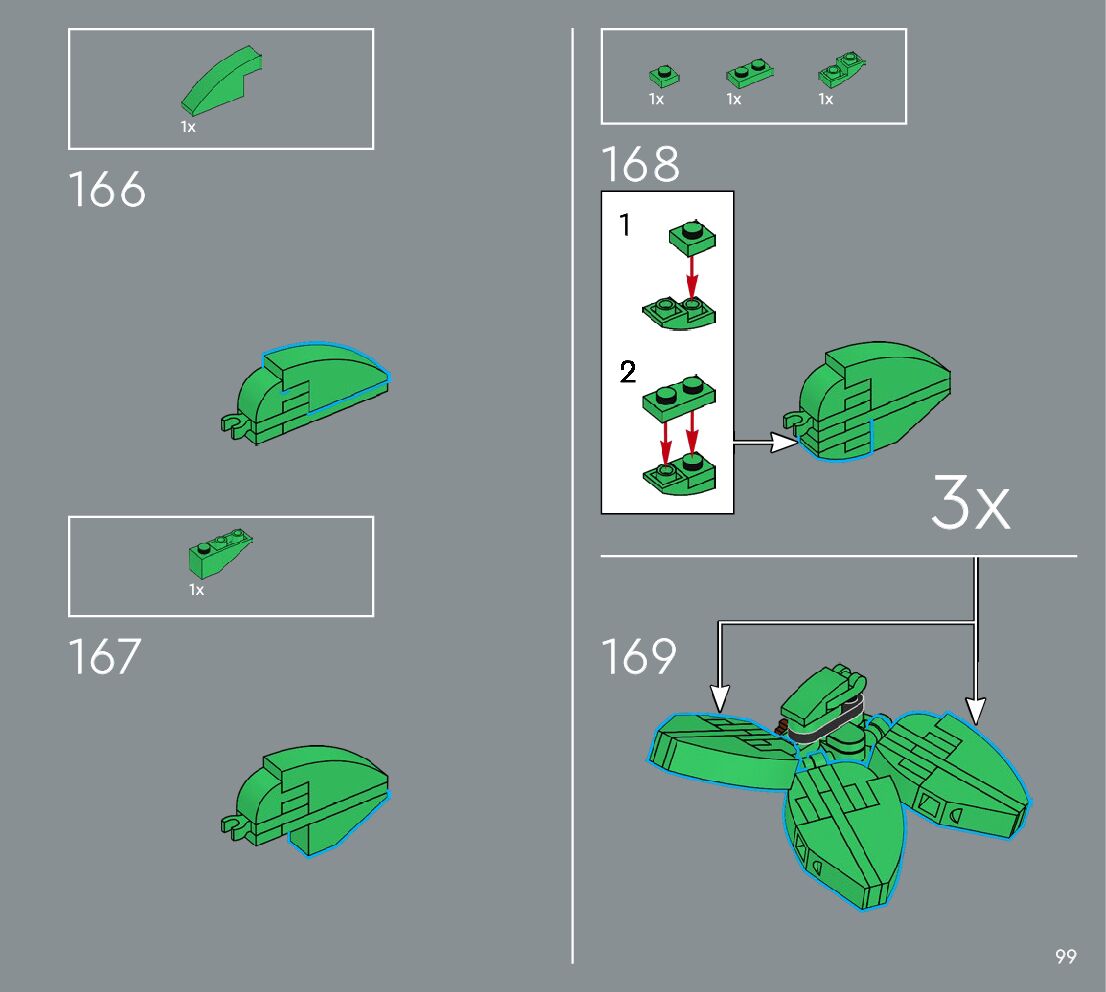 1x

166

1x

167

1x 1x 1x

168

1

2

3x

169

99