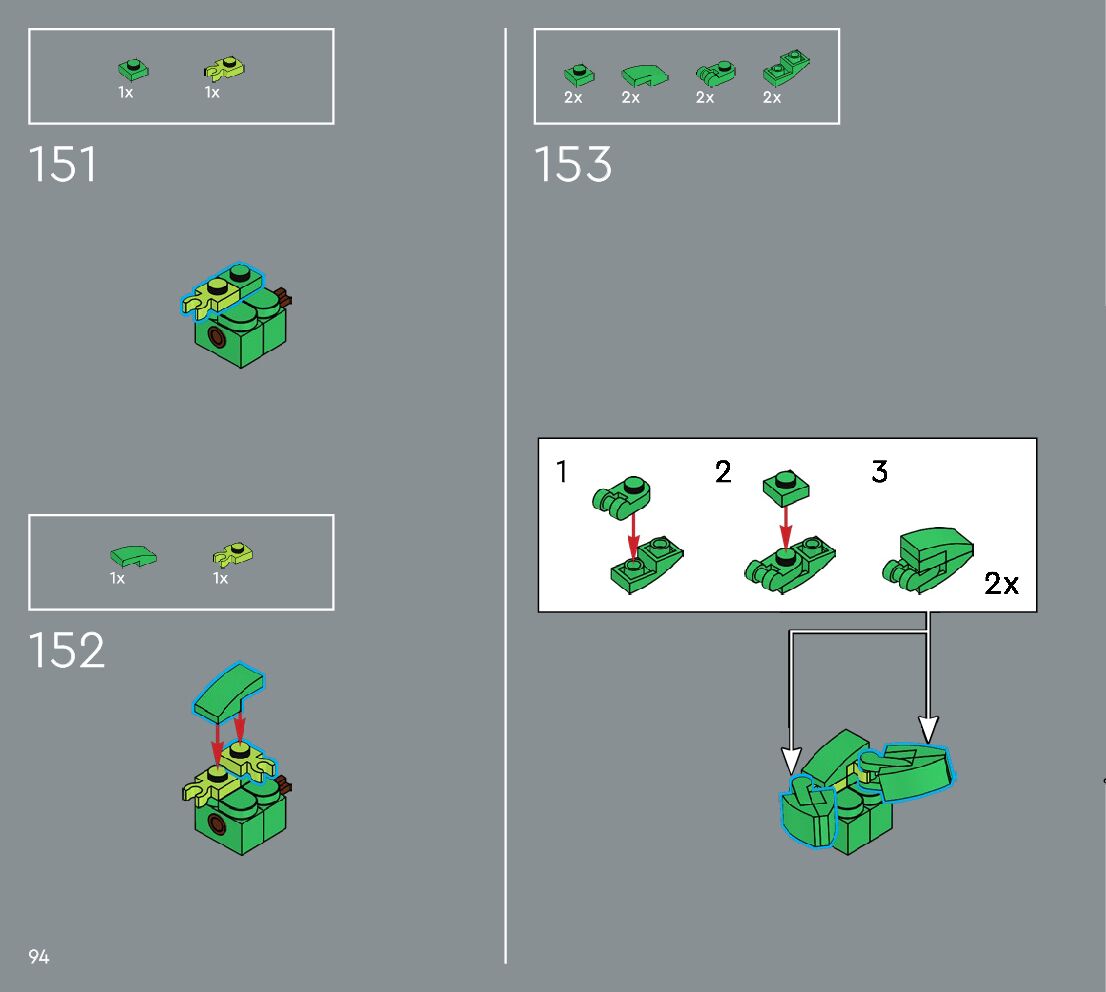 1x 1x

151

1x 1x

152

94

2x 2x 2x 2x

153

1

2

3

2x