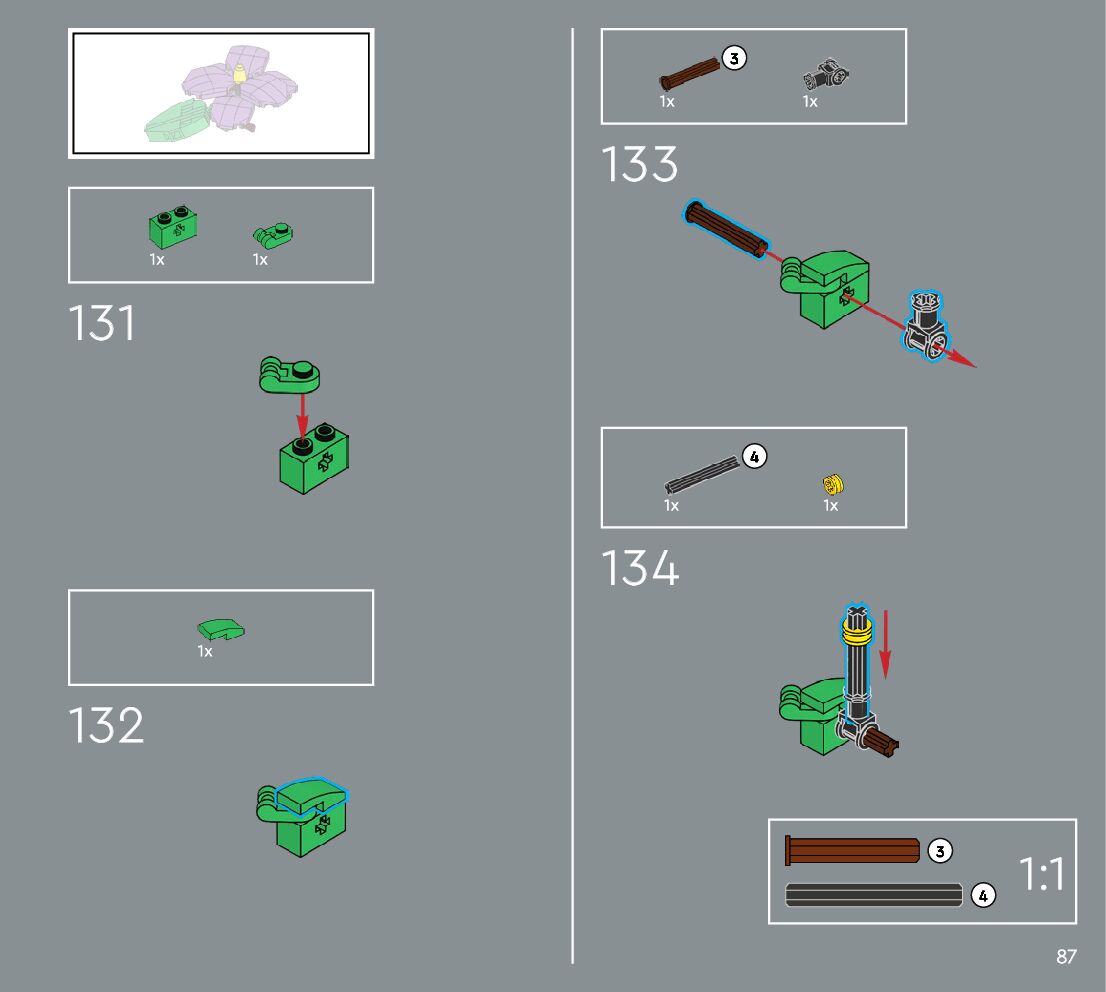 1x 1x

131

1x

132

3
1x 1x

133

4
1x 1x

134

3
4
1:1

87