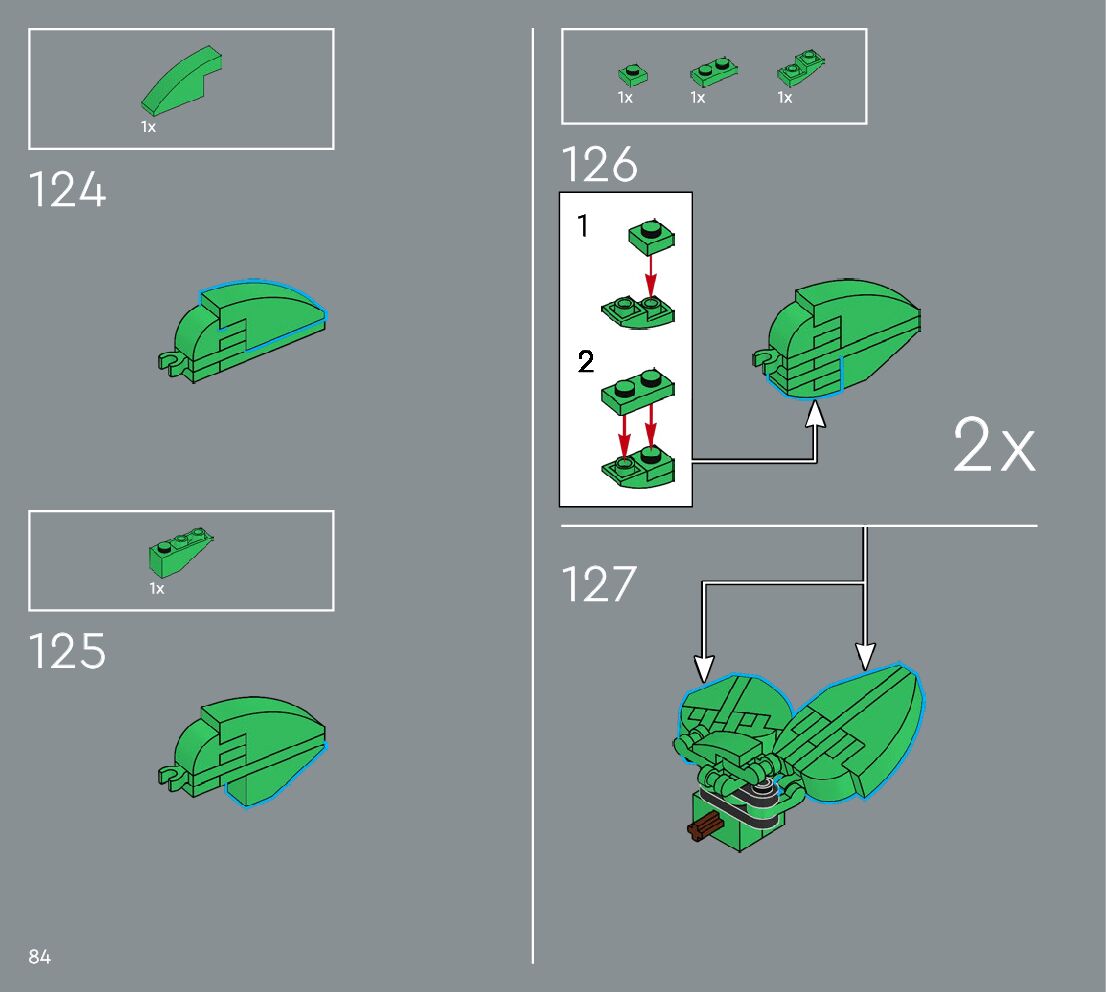 1x

124

1x

125

84

1x 1x 1x

126

1

2

2x

127