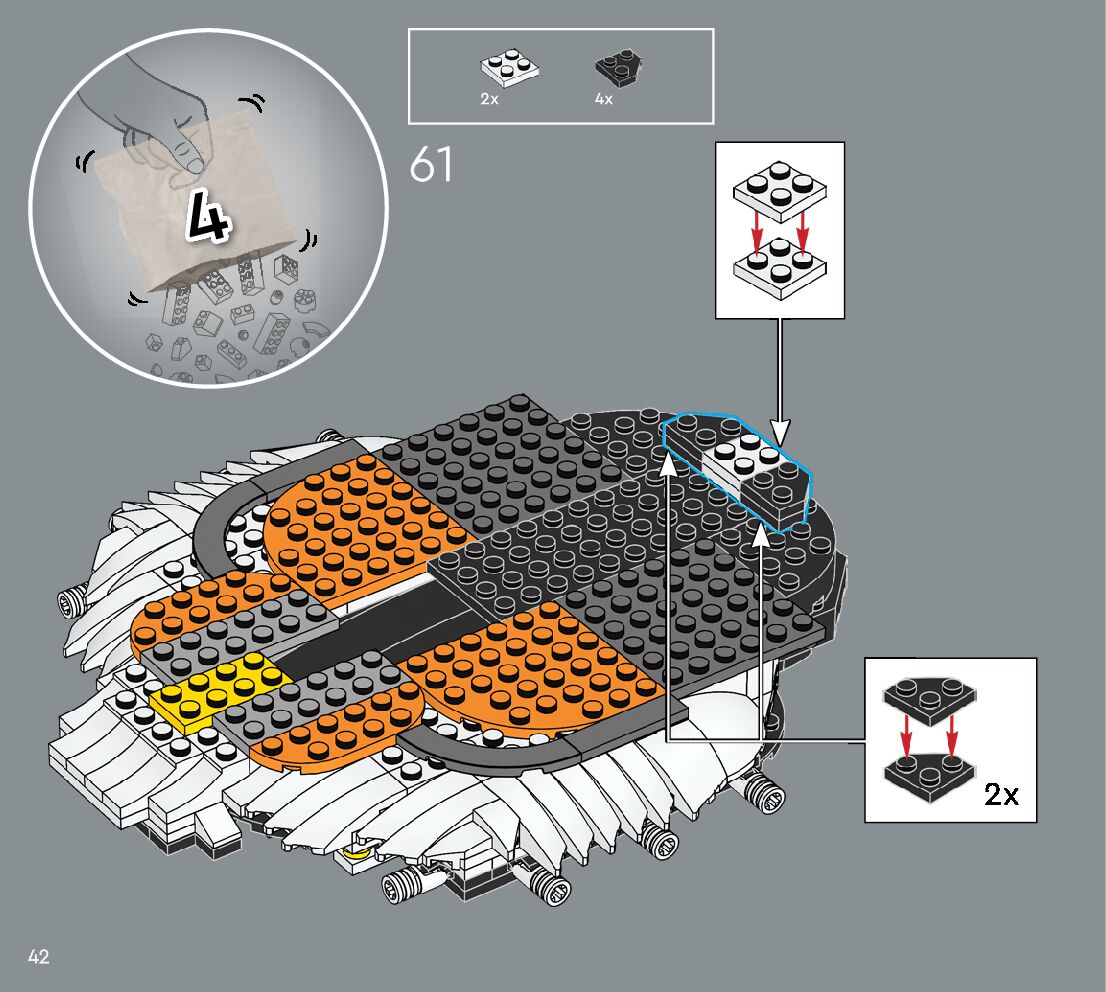 4

2x 4x

61

2x

42