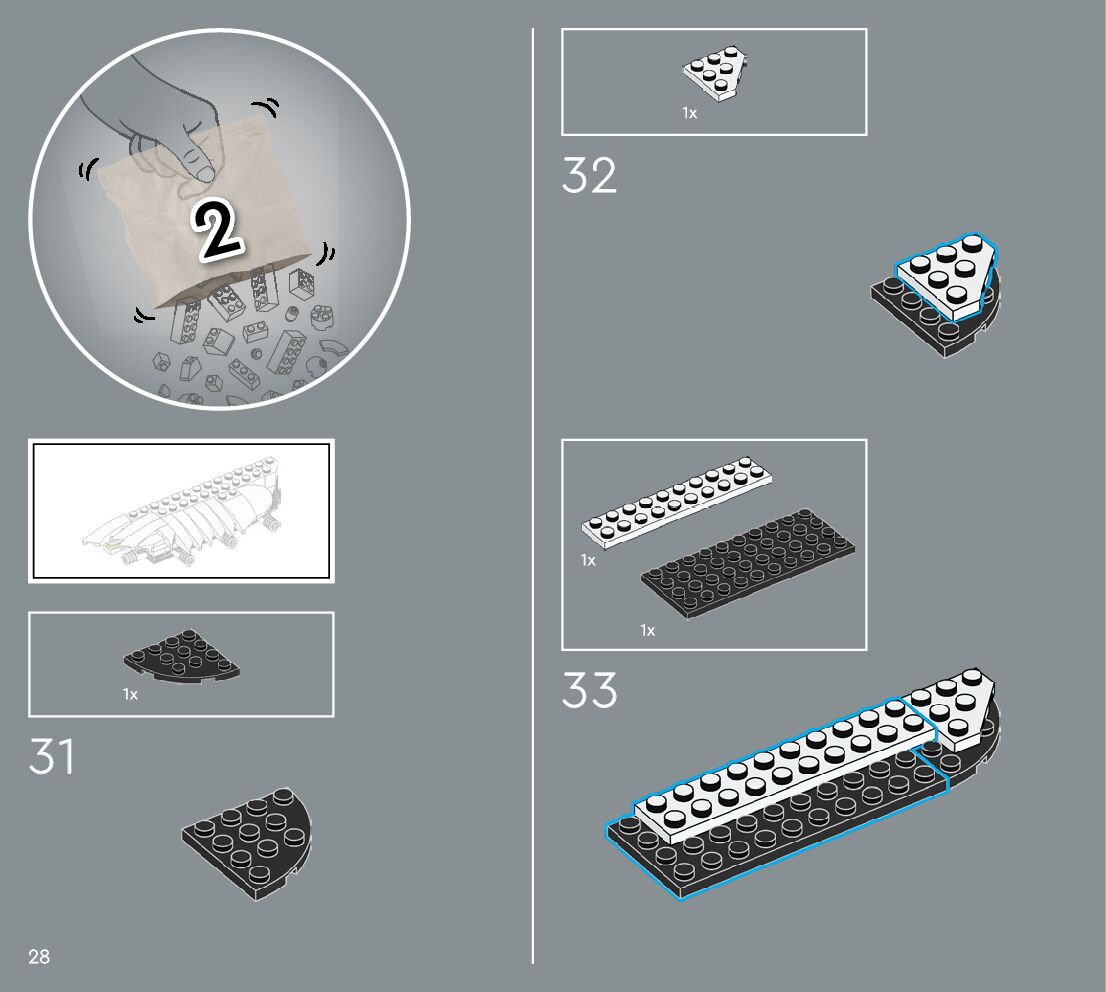 2

1x

31

28

1x

32

1x

1x

33