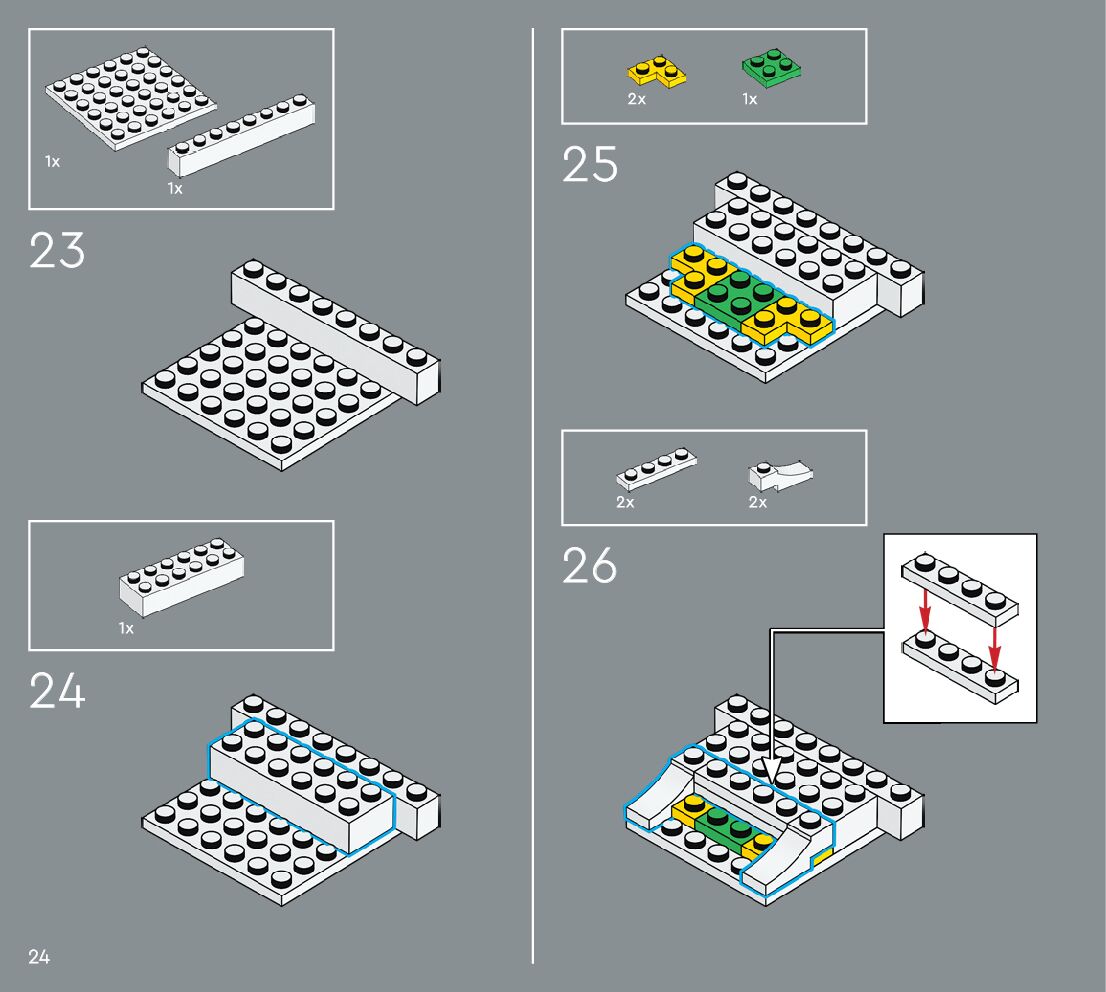 1x
1x
23

1x
24

24

2x
1x
25

2x
2x
26