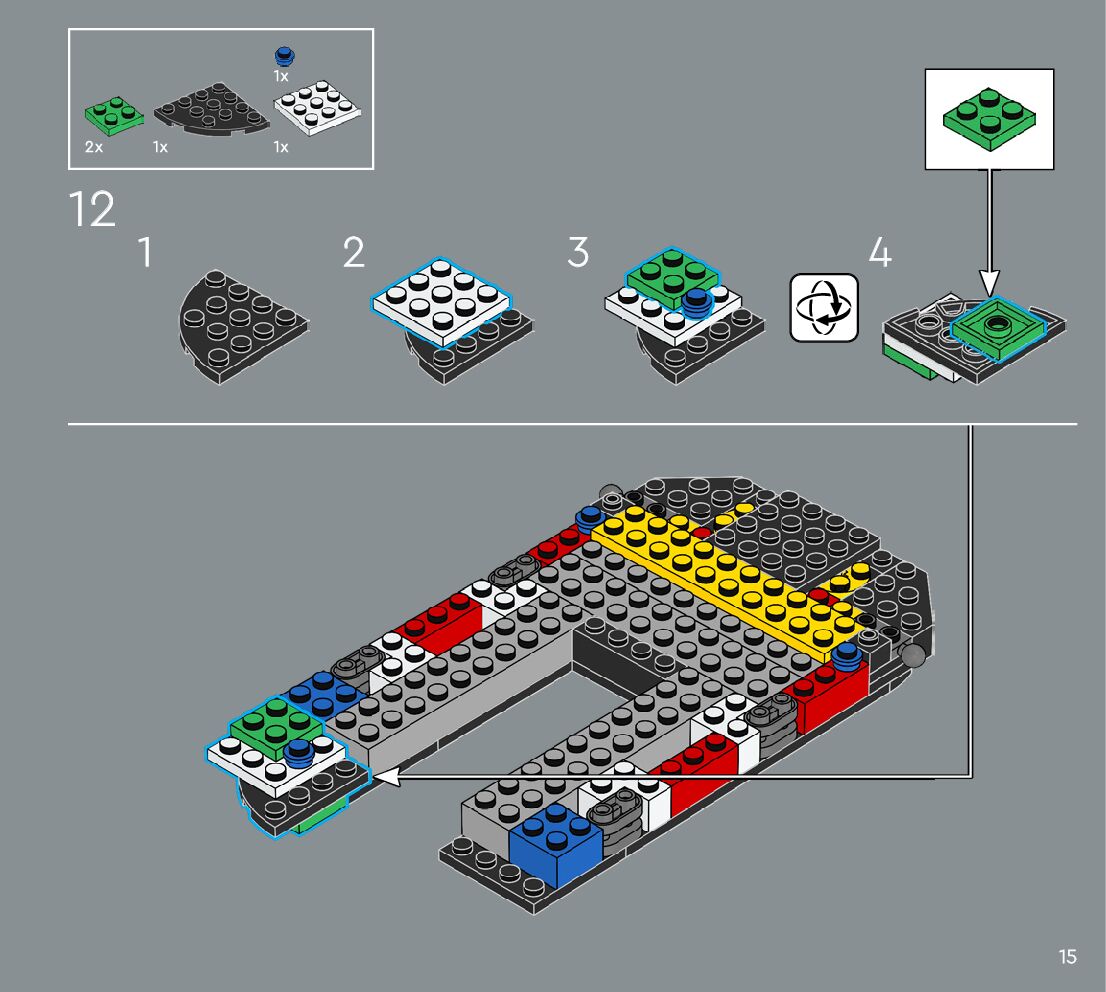 1x
2x
1x
1x

12

1

2

3

4

15