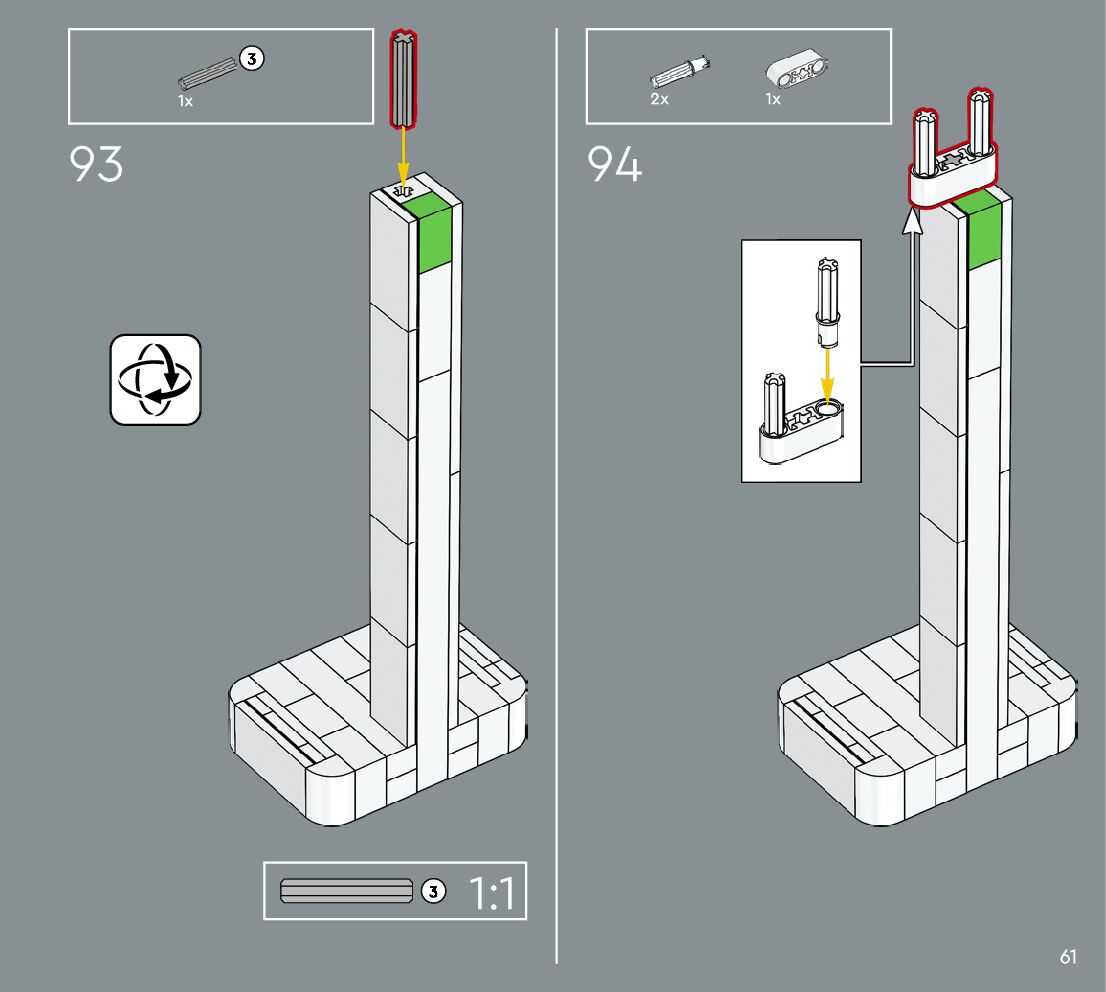 3
1x

93

3 1:1

2x 1x

94

61