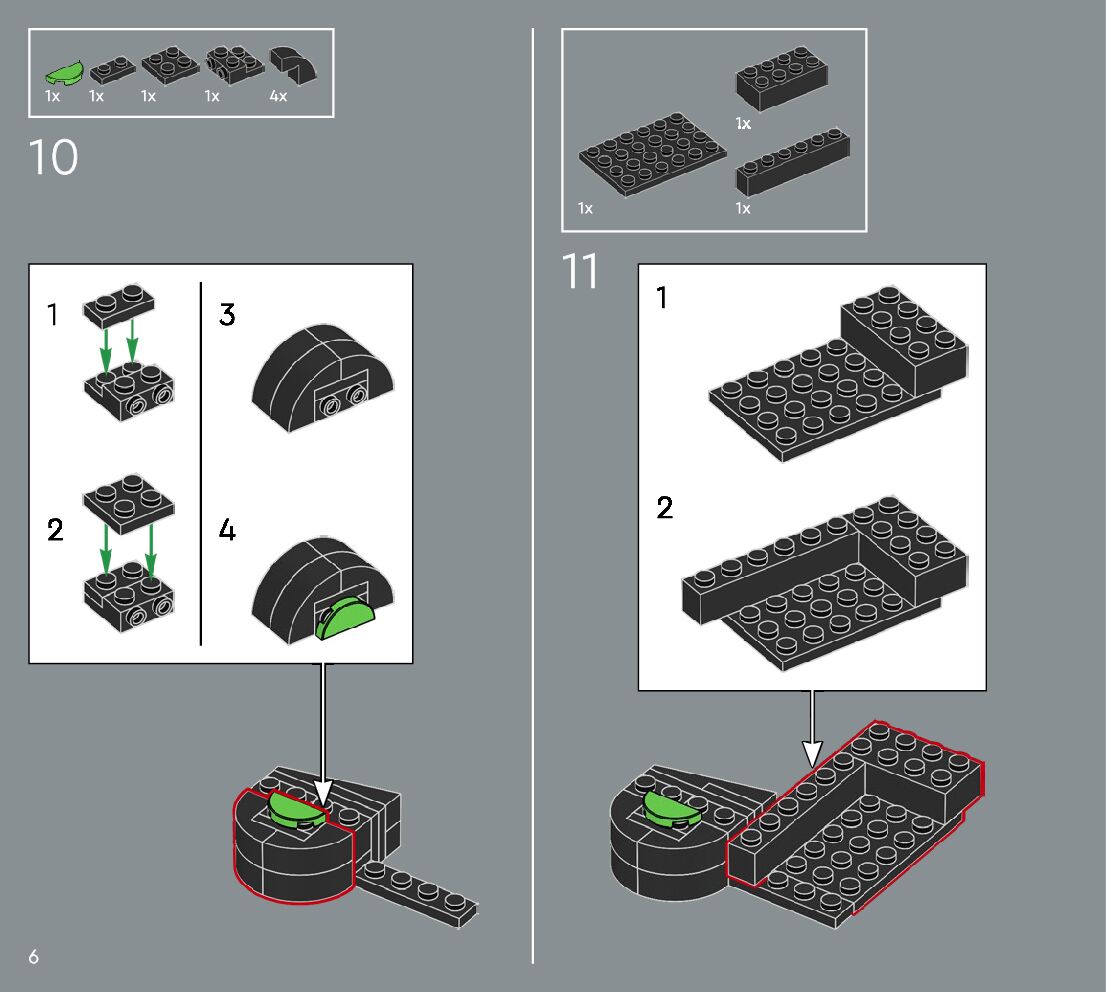 1x 1x 1x 1x 4x

10

1

2

3

4

1x

1x

1x

11

1

2

6