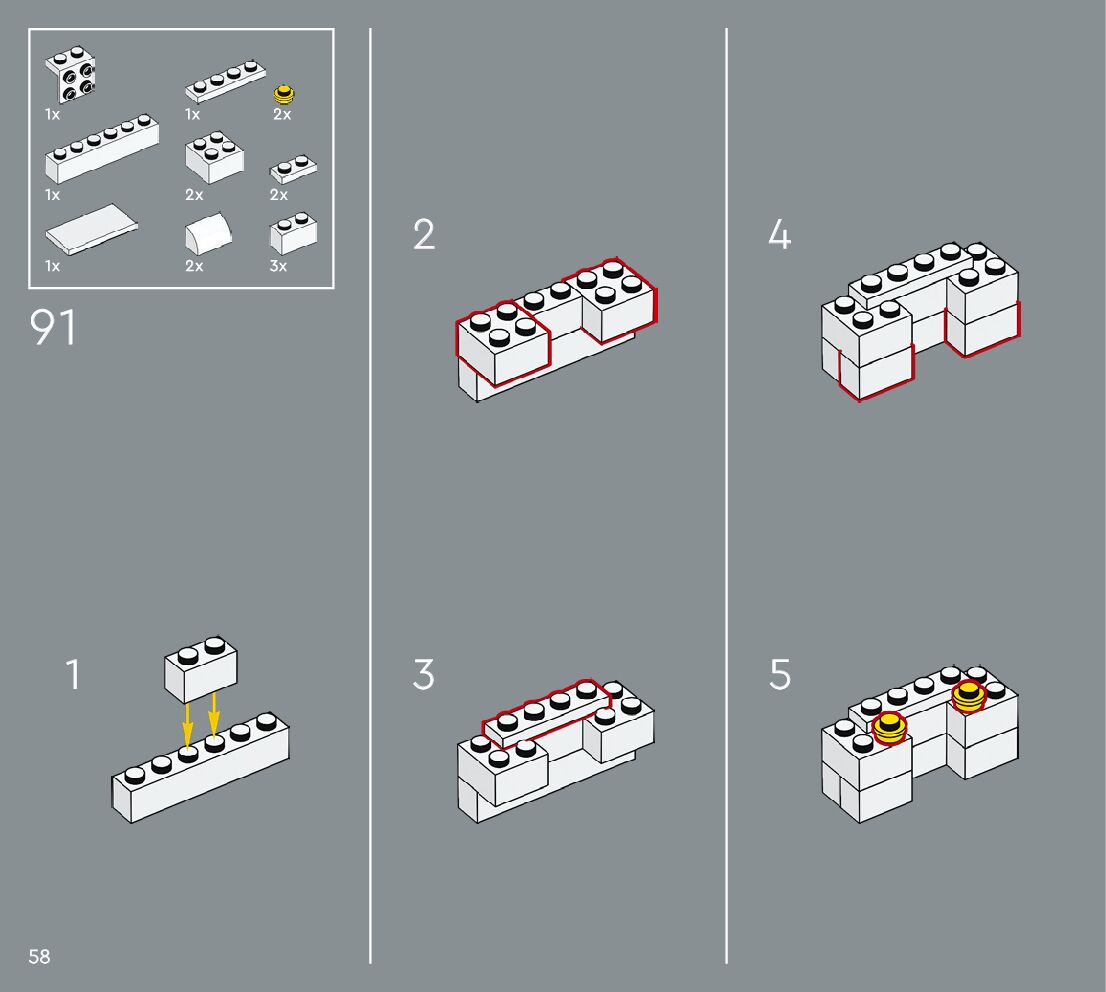 1x
1x
2x
1x
2x
2x
1x
2x
3x

91

1

2

3

4

5

58