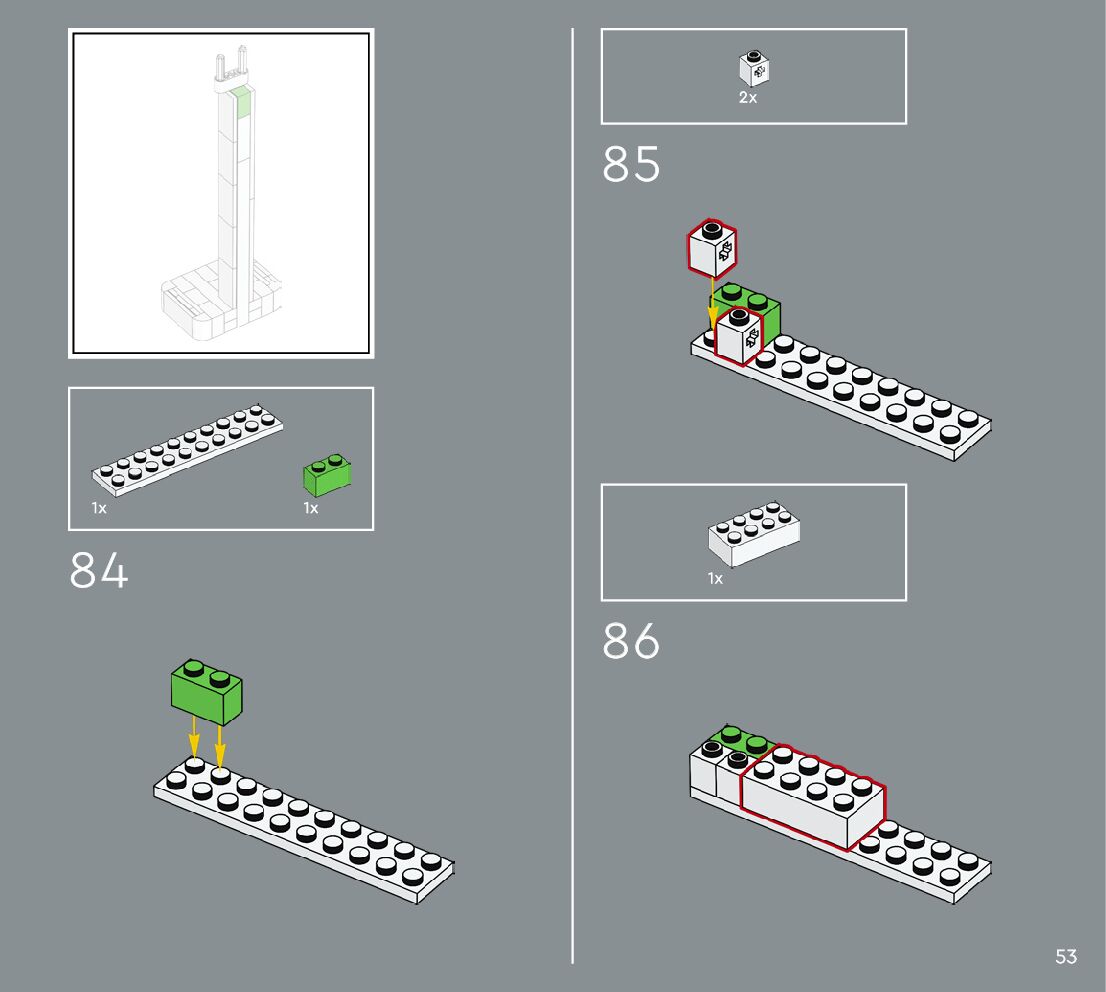 1x

1x

84

2x

85

1x

86

53