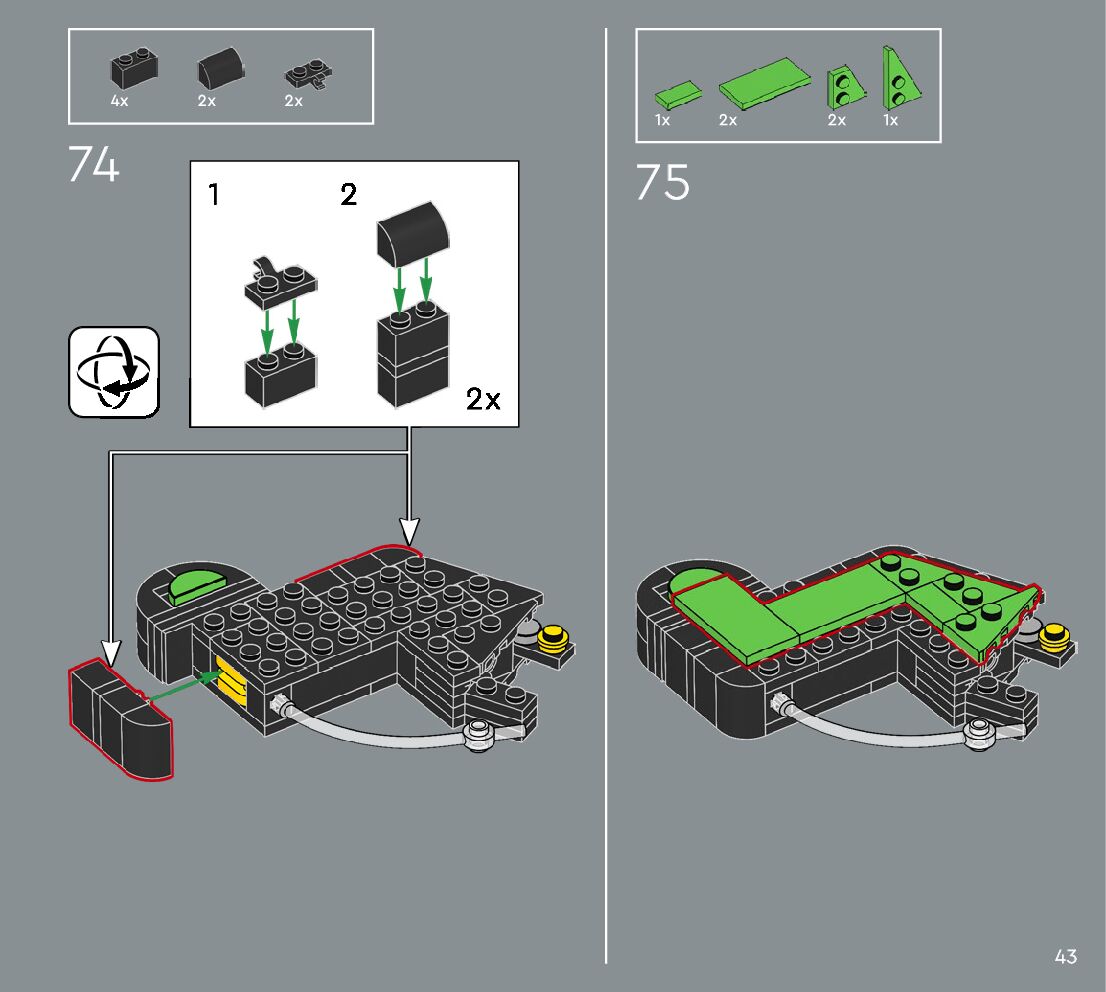 4x 2x 2x

74

1 2

2x

1x 2x 2x 1x

75

43