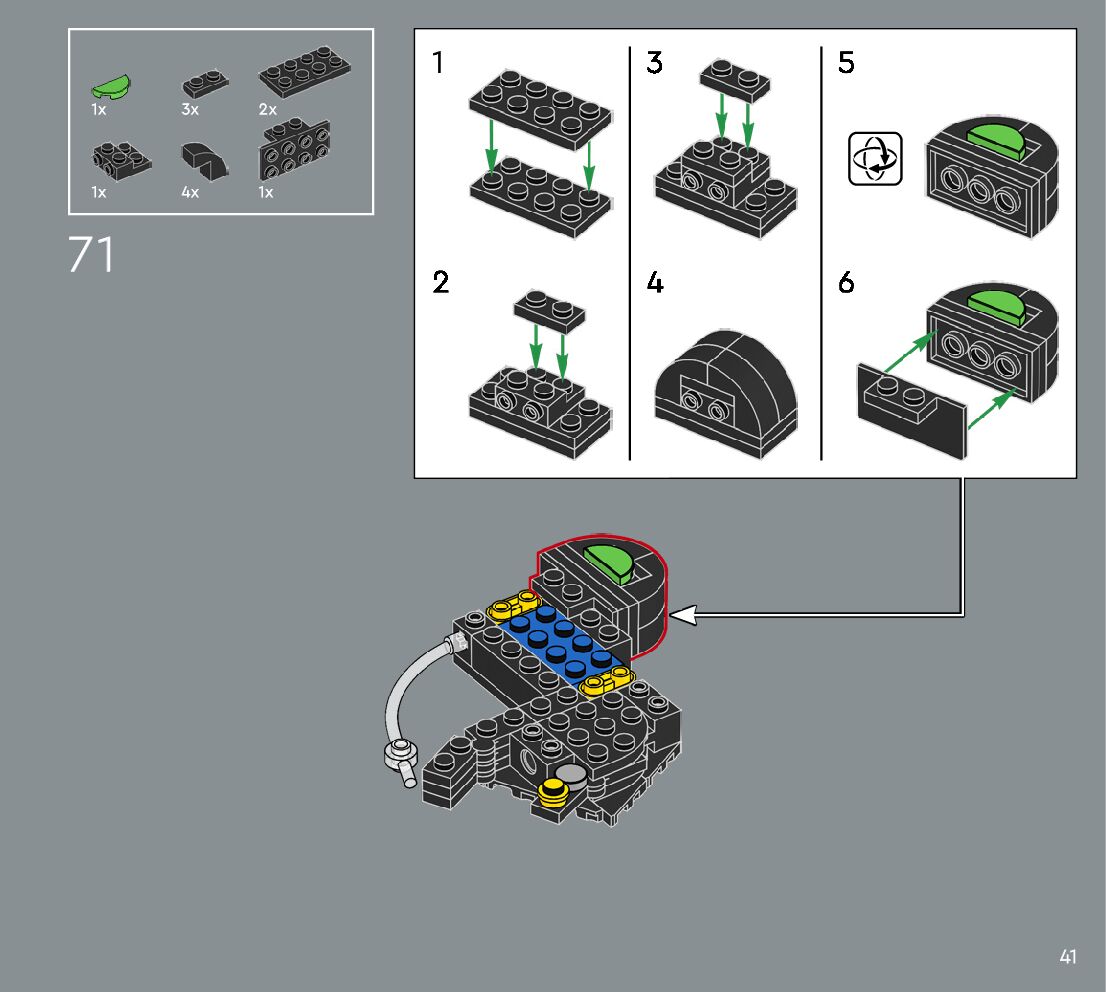 1x
3x
2x
1x
4x
1x

71

1
2
3
4
5
6

41