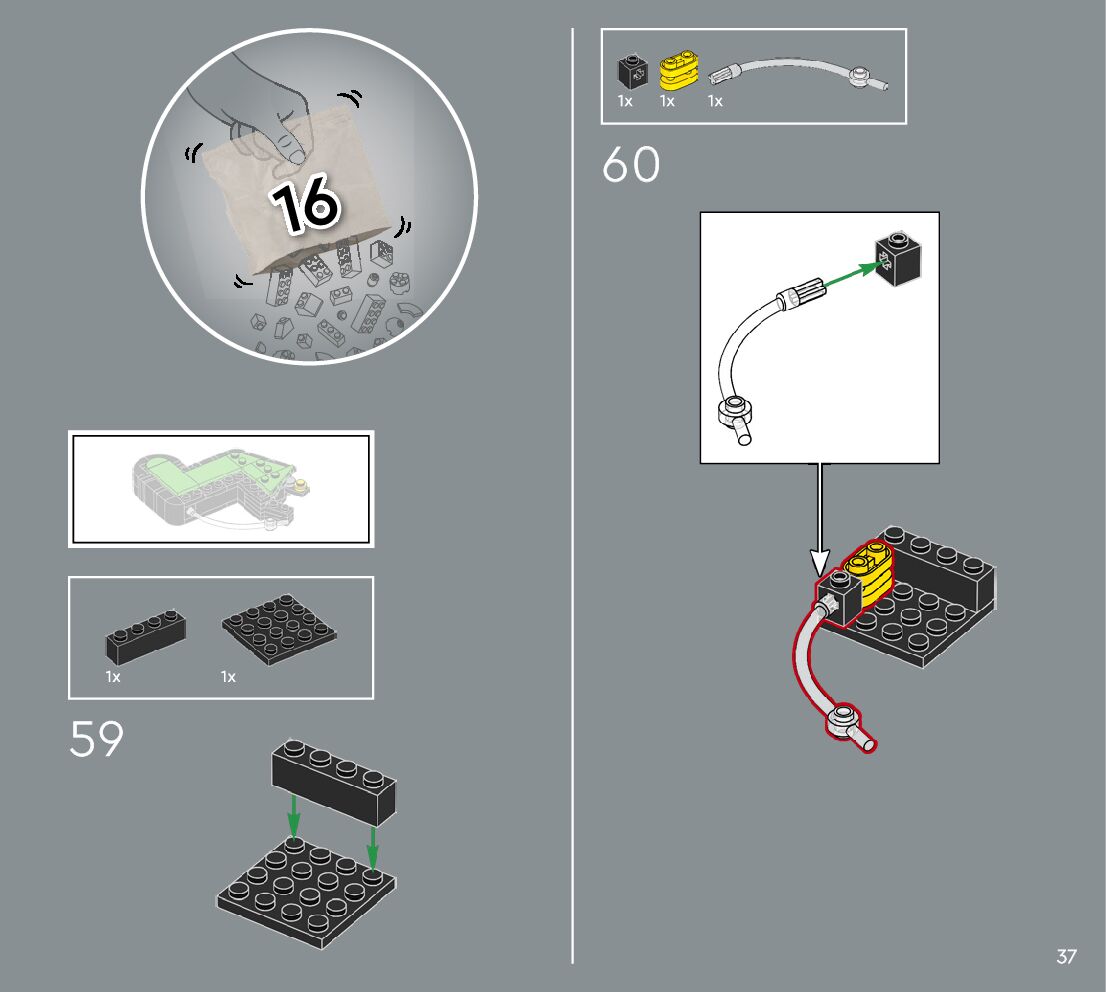 16

1x 1x

59

1x 1x 1x

60

37