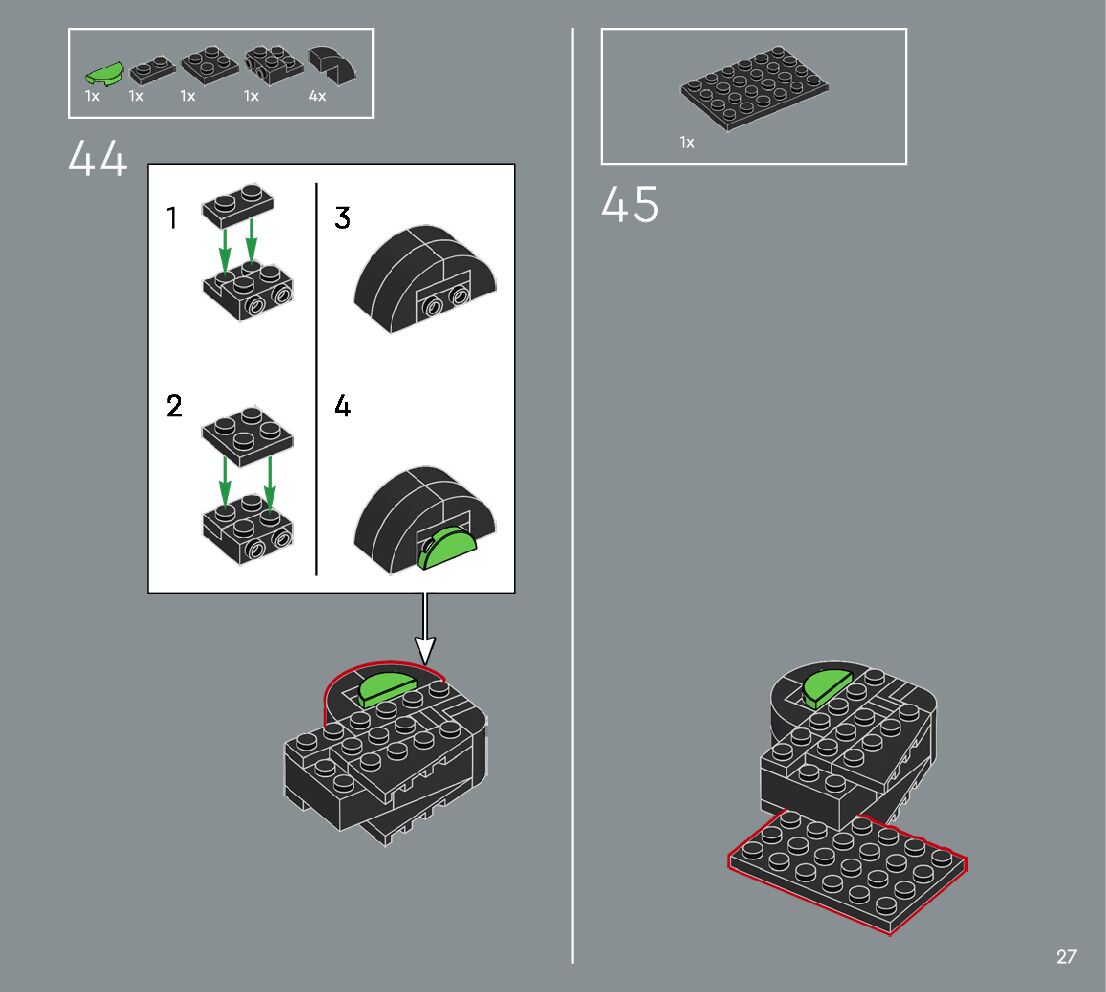 1x 1x 1x 1x 4x

44

1

2

3

4

1x

45

27