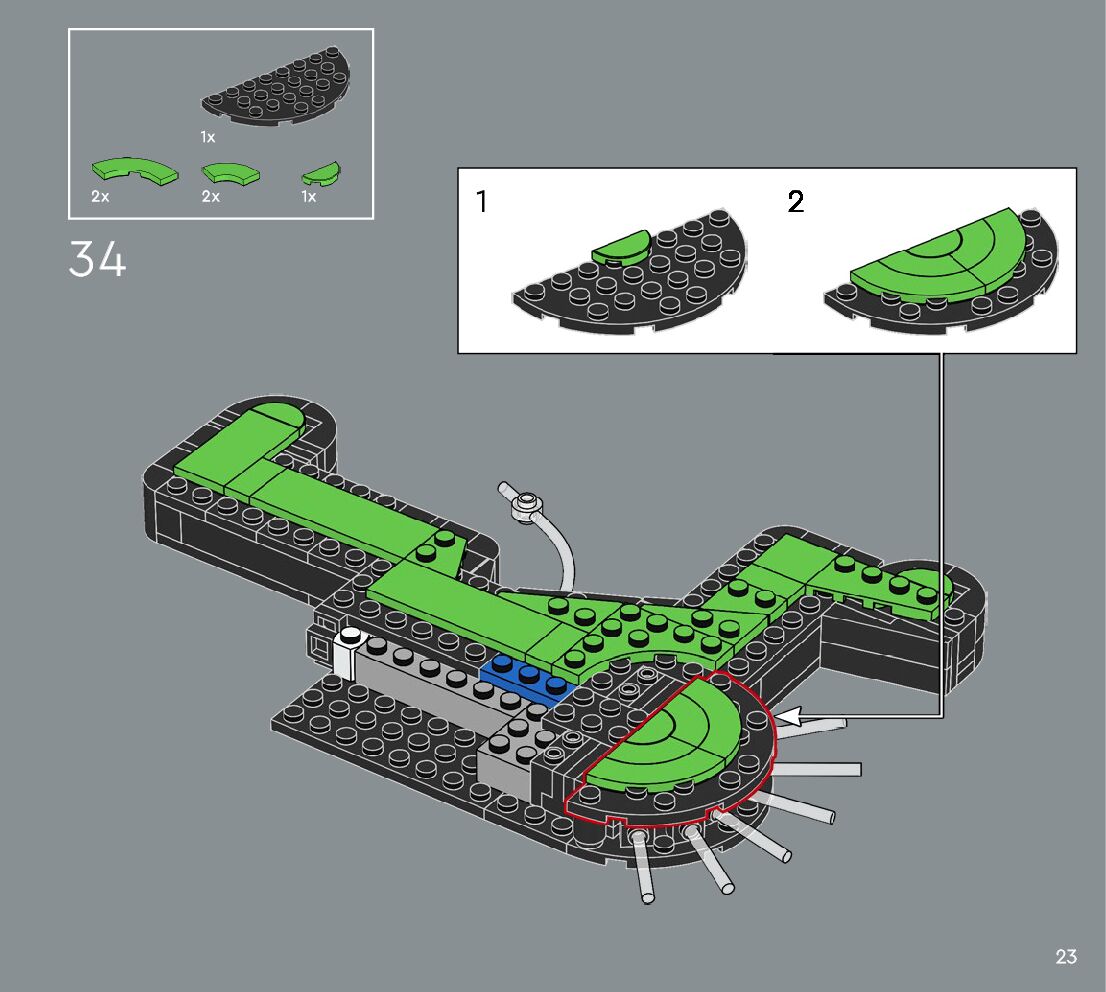 1x

2x 2x 1x

34

1

2

23