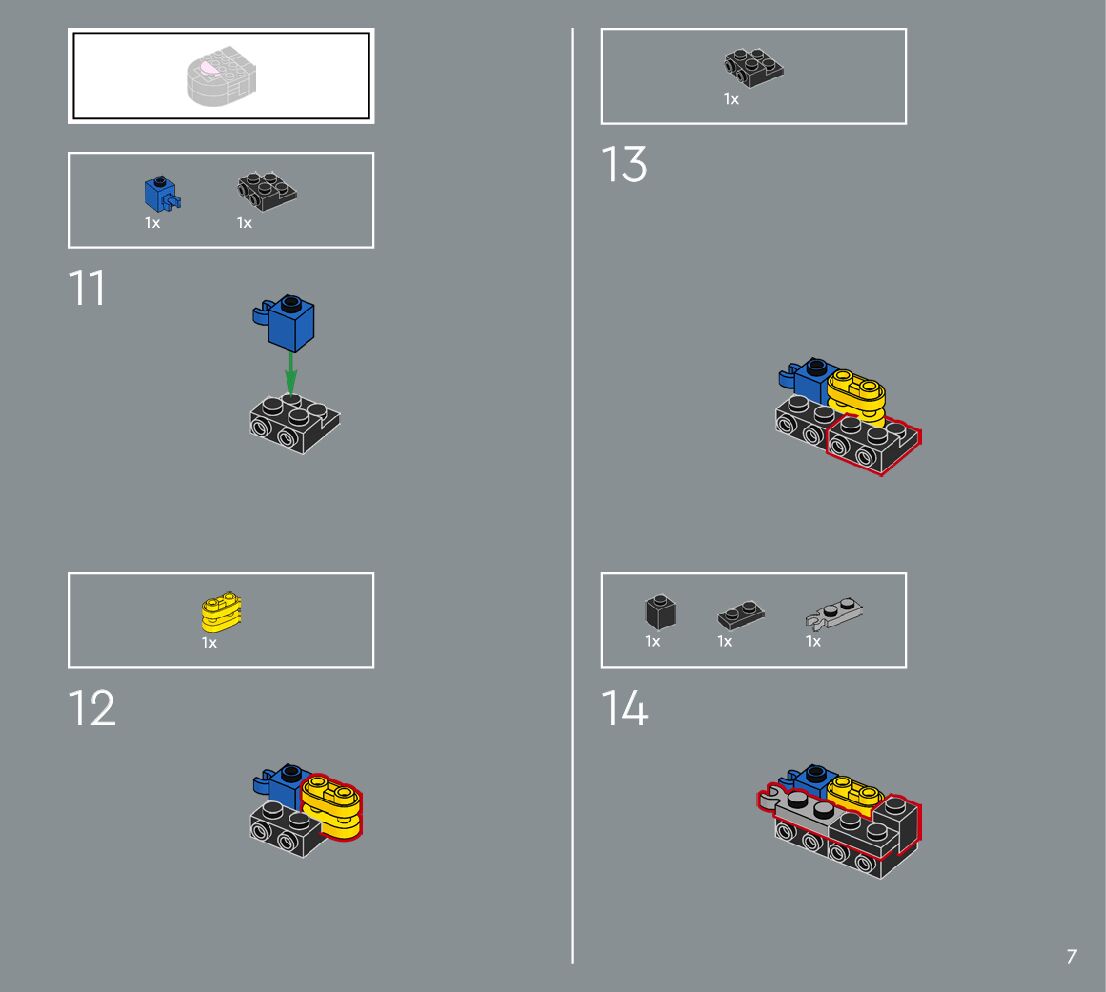 1x 1x

11

1x

12

1x

13

1x 1x 1x

14

7