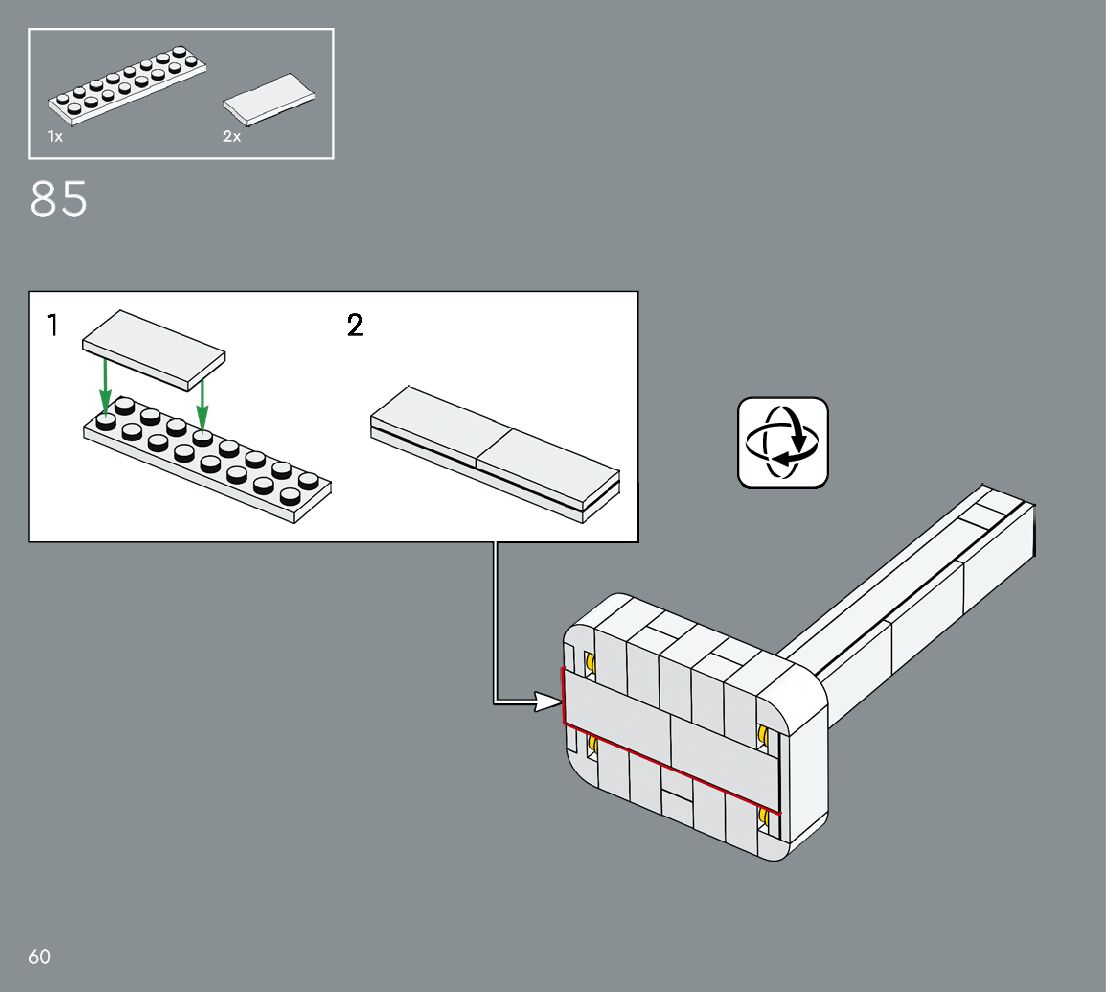 1x
2x
85
1
2
60